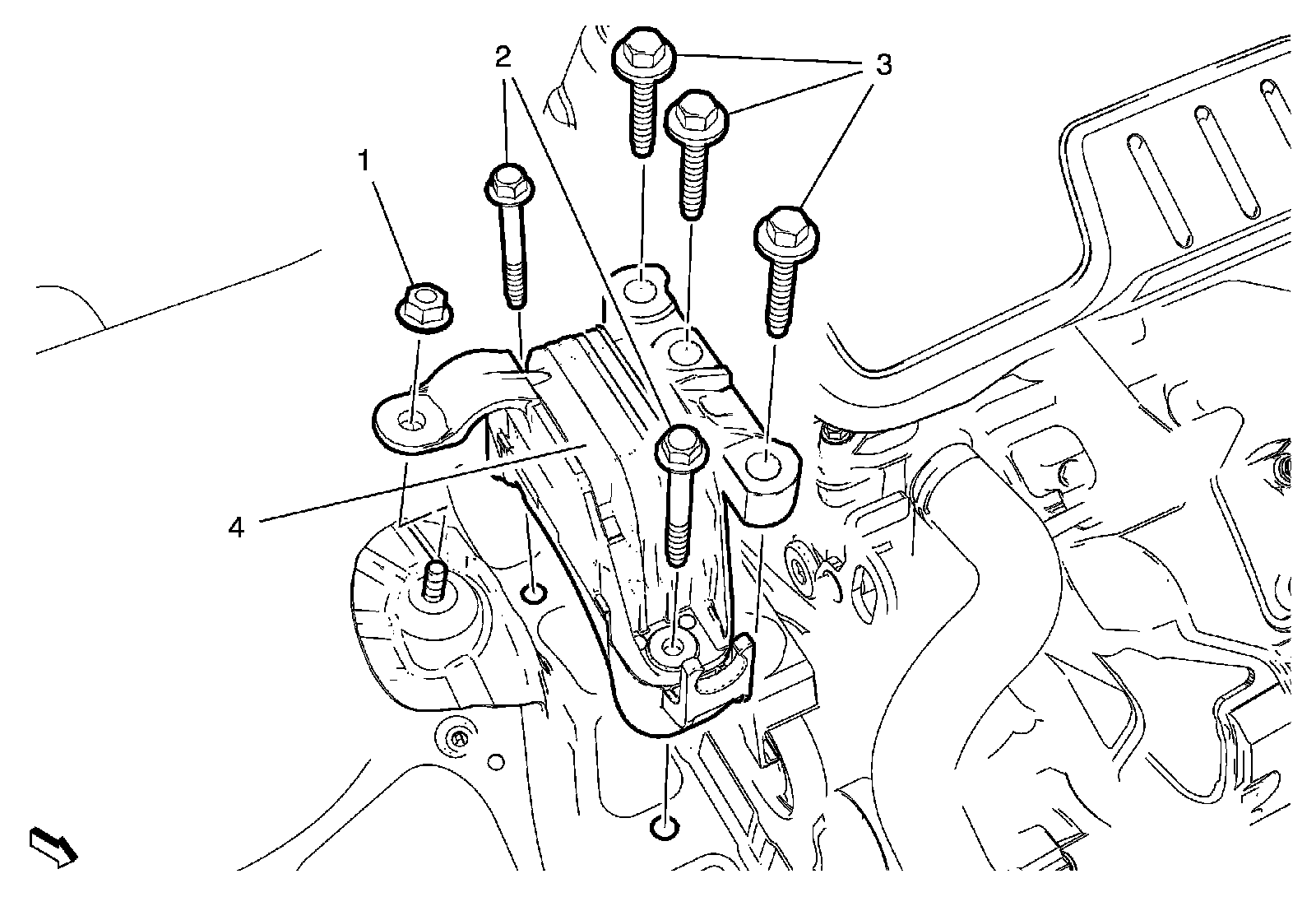 2
3
1
4