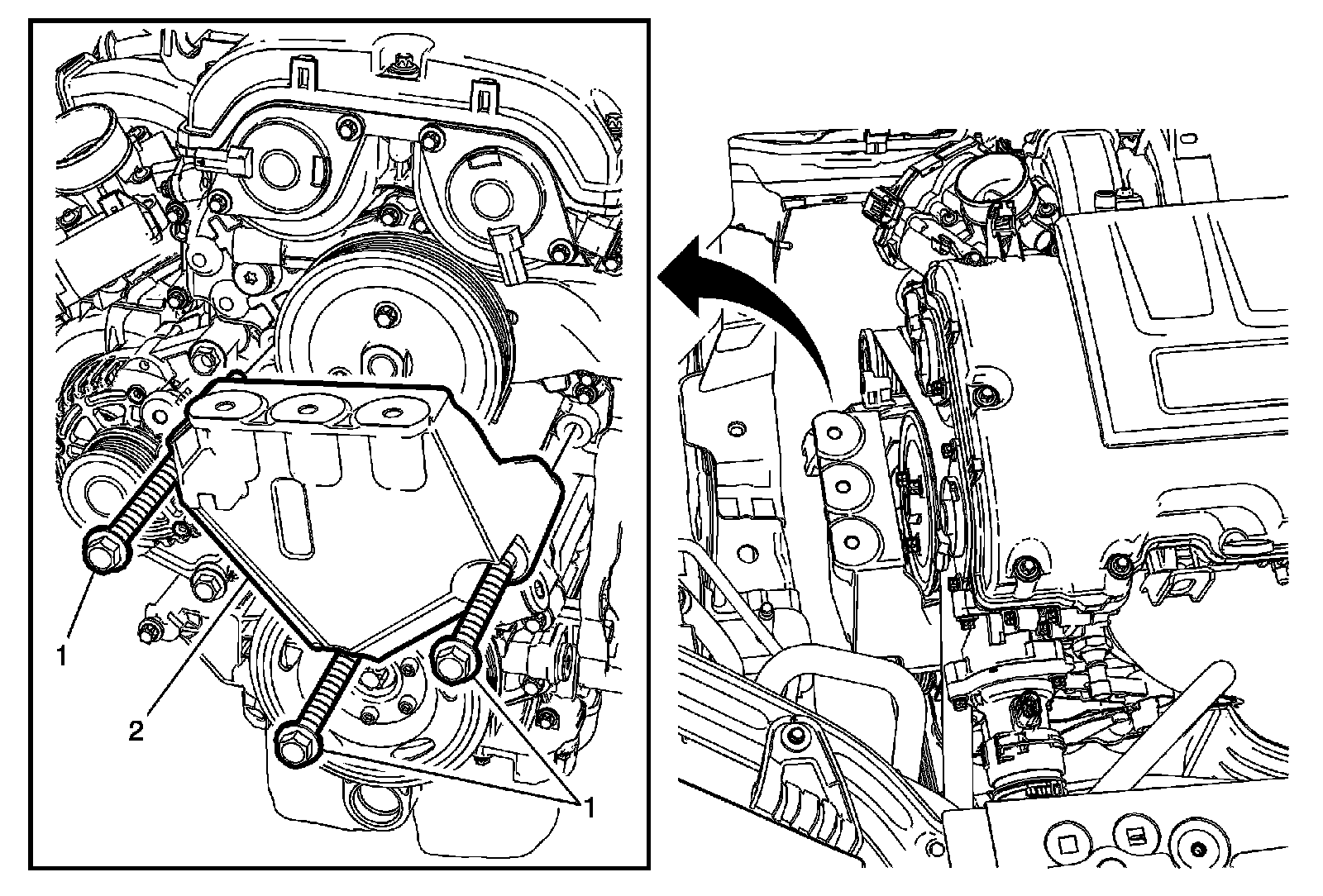 1
2
1