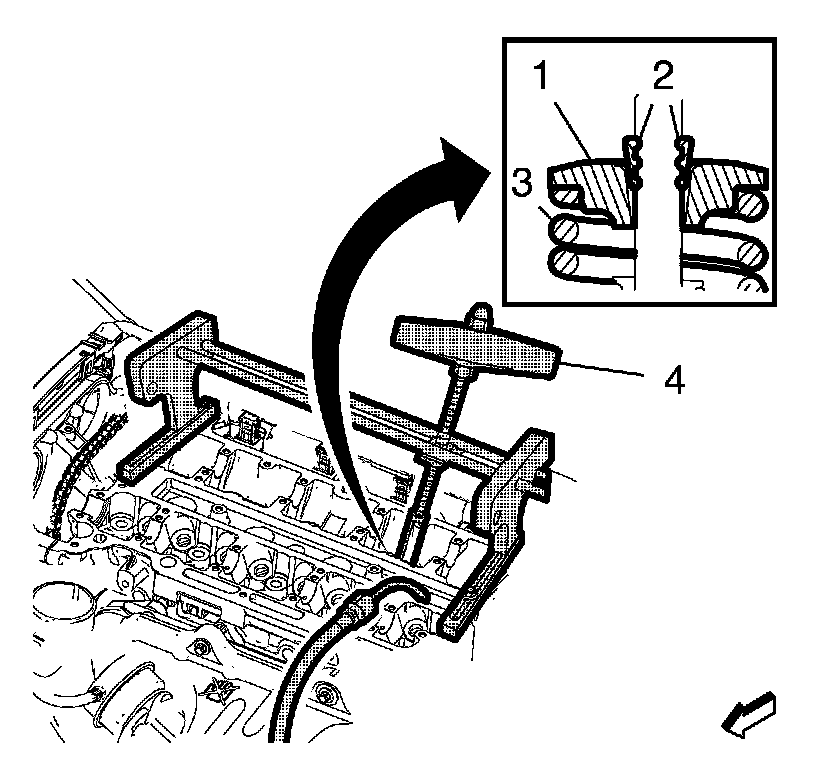 1
2
3
4