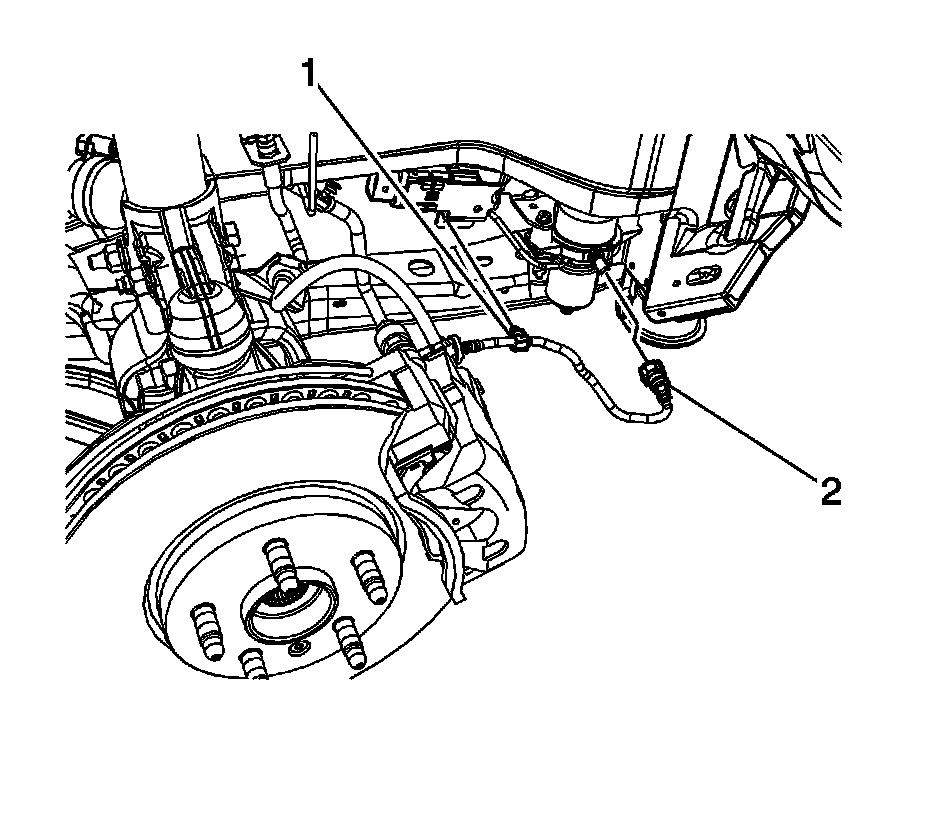 1

2