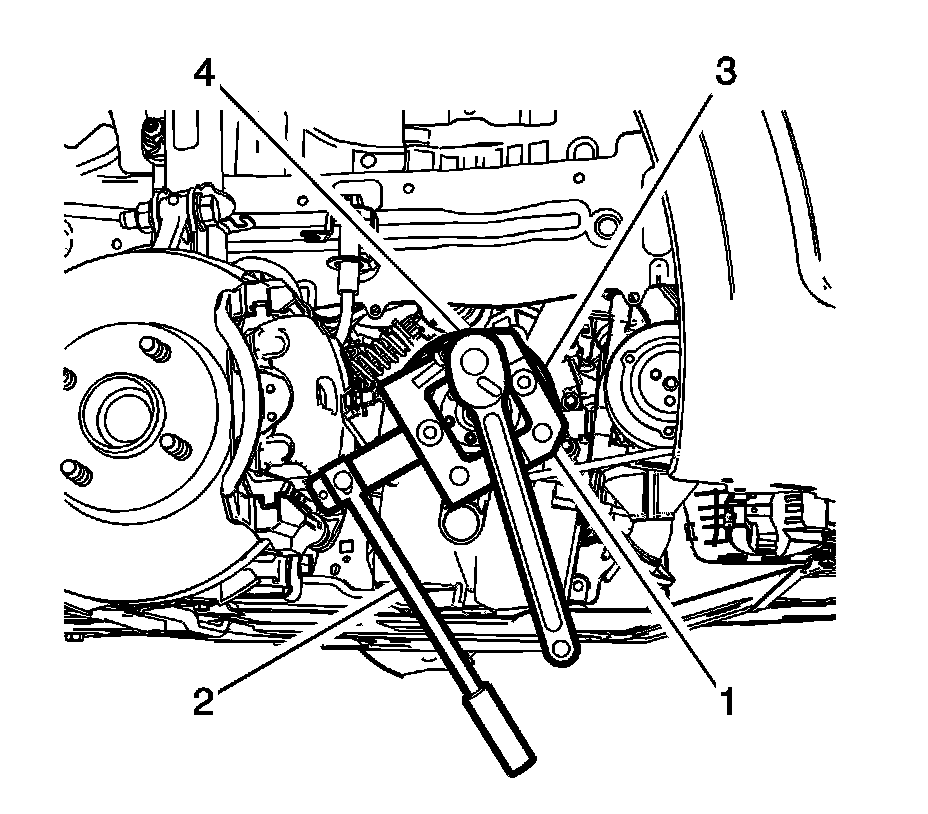 4
3
2
1