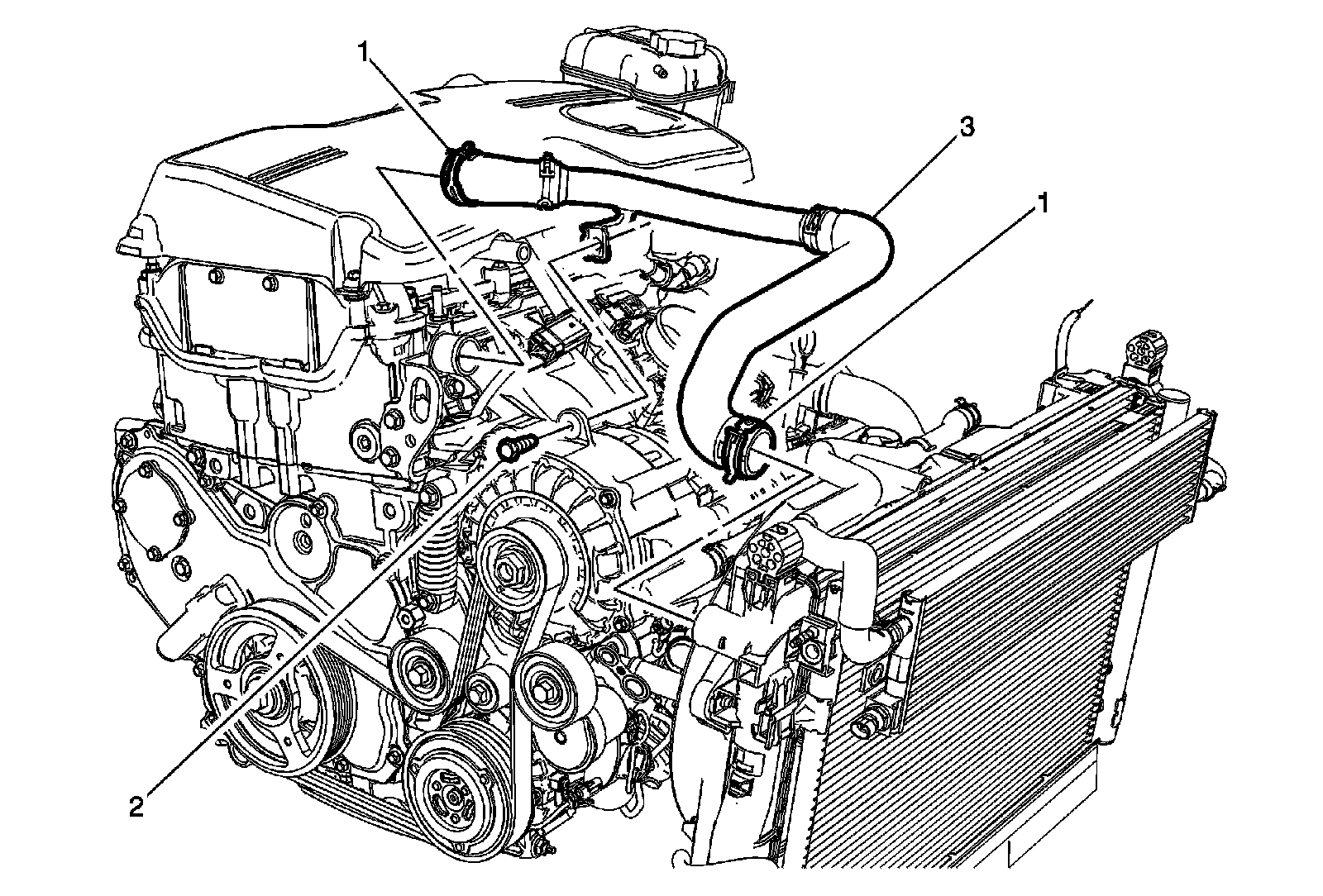 1
3
1
2