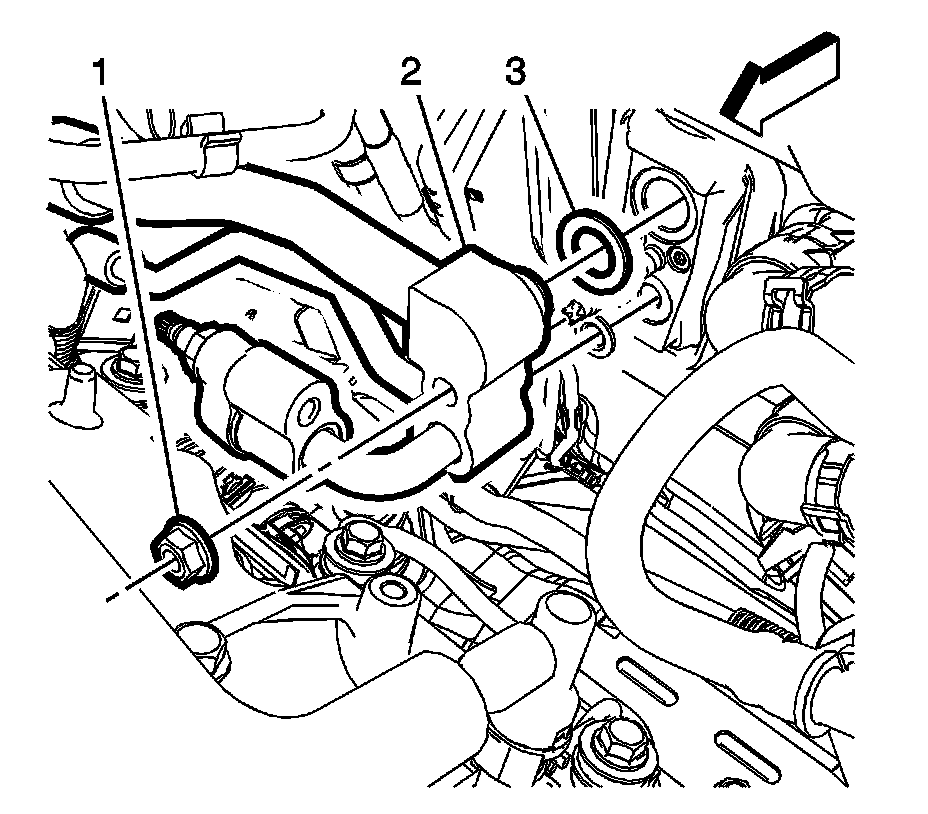 1
2
3