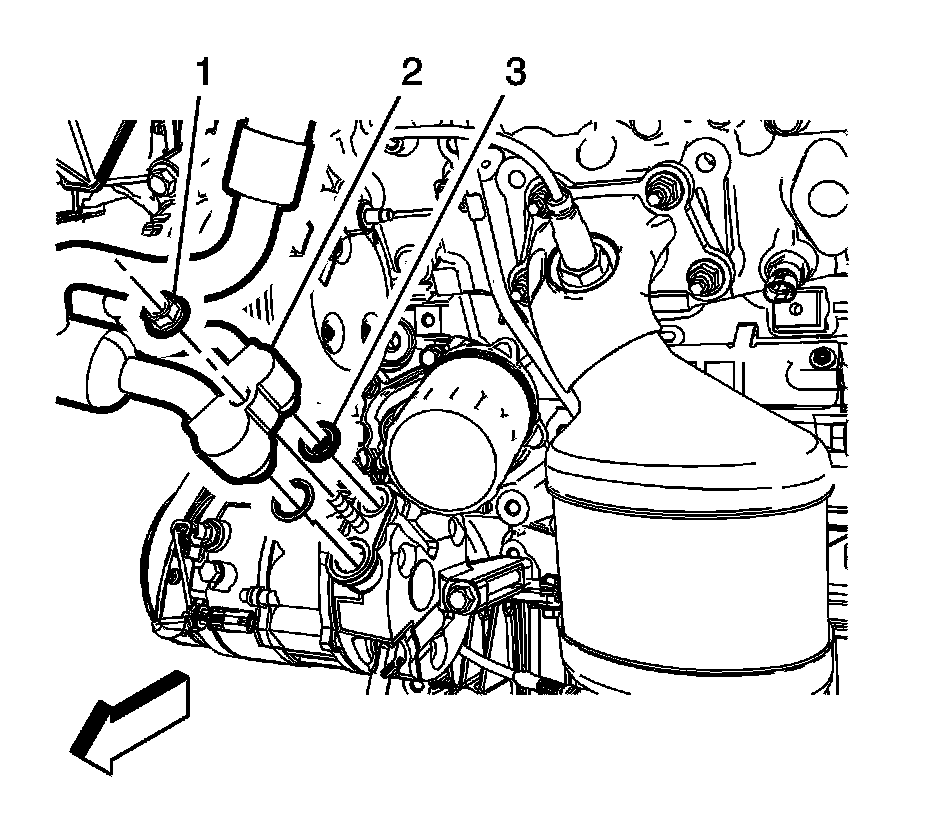 1
2
3