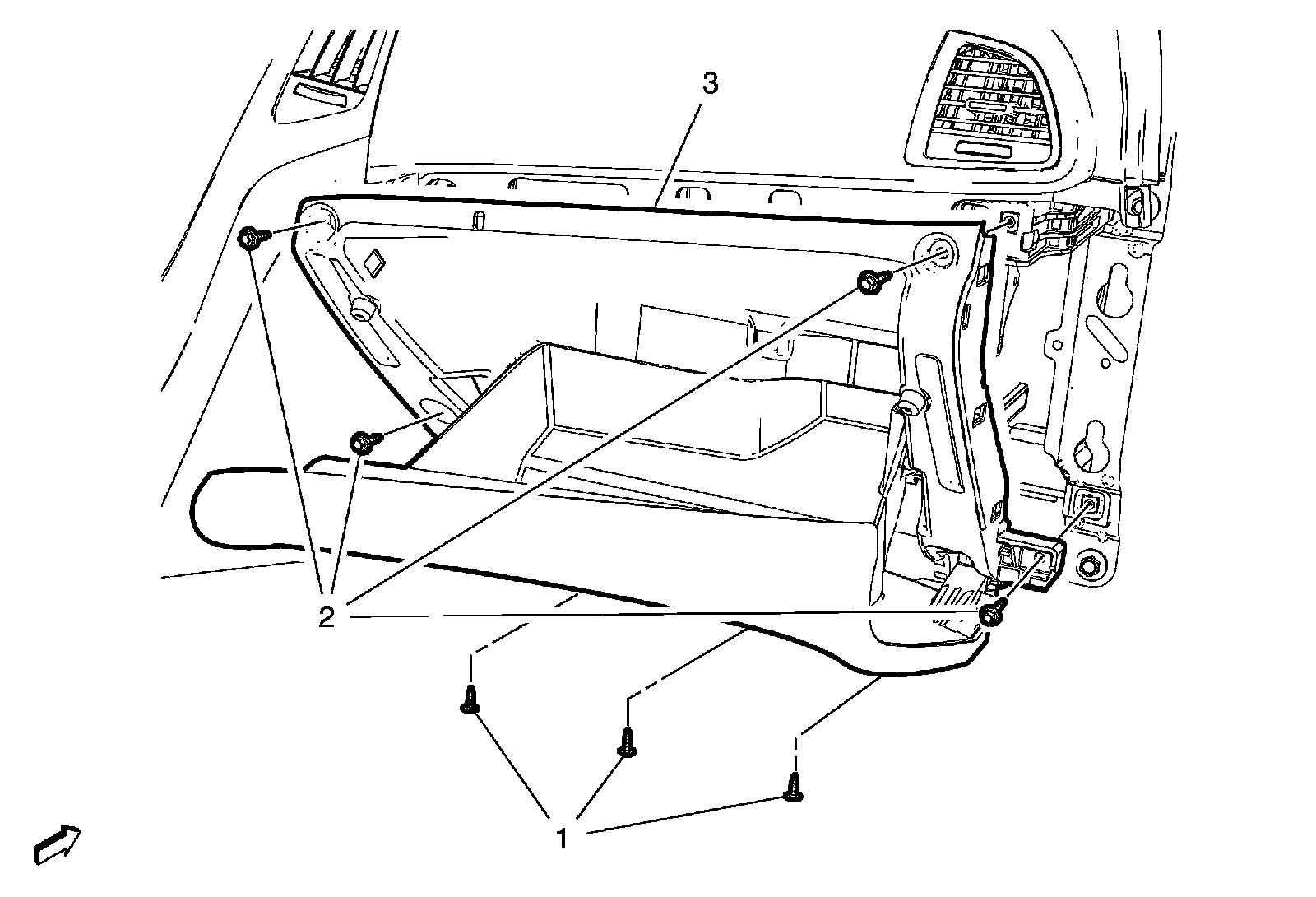 3
2
1