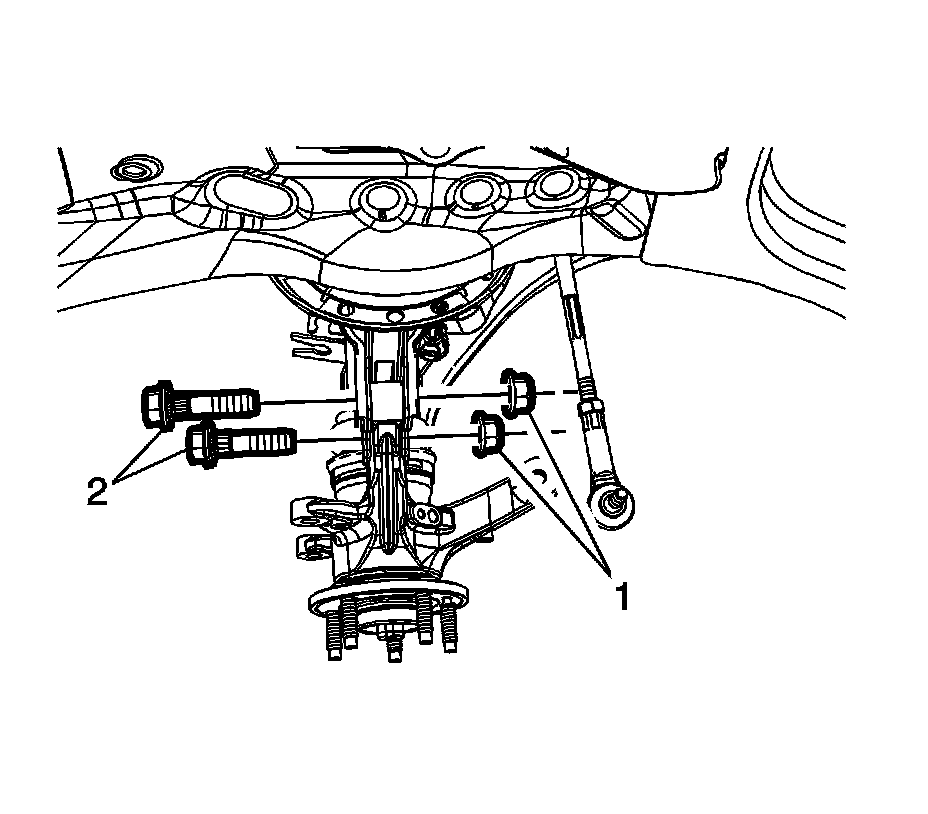 2

1