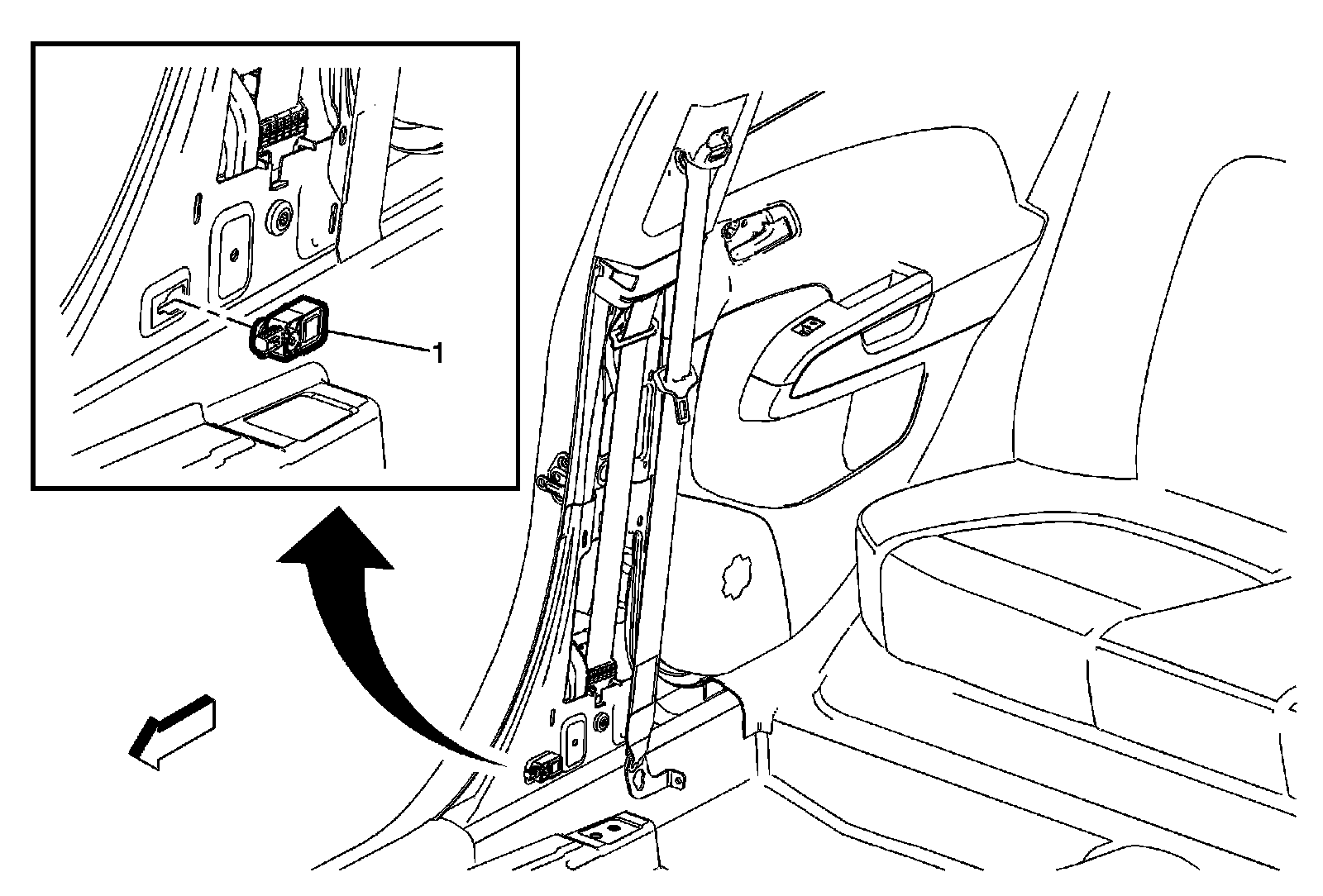 1