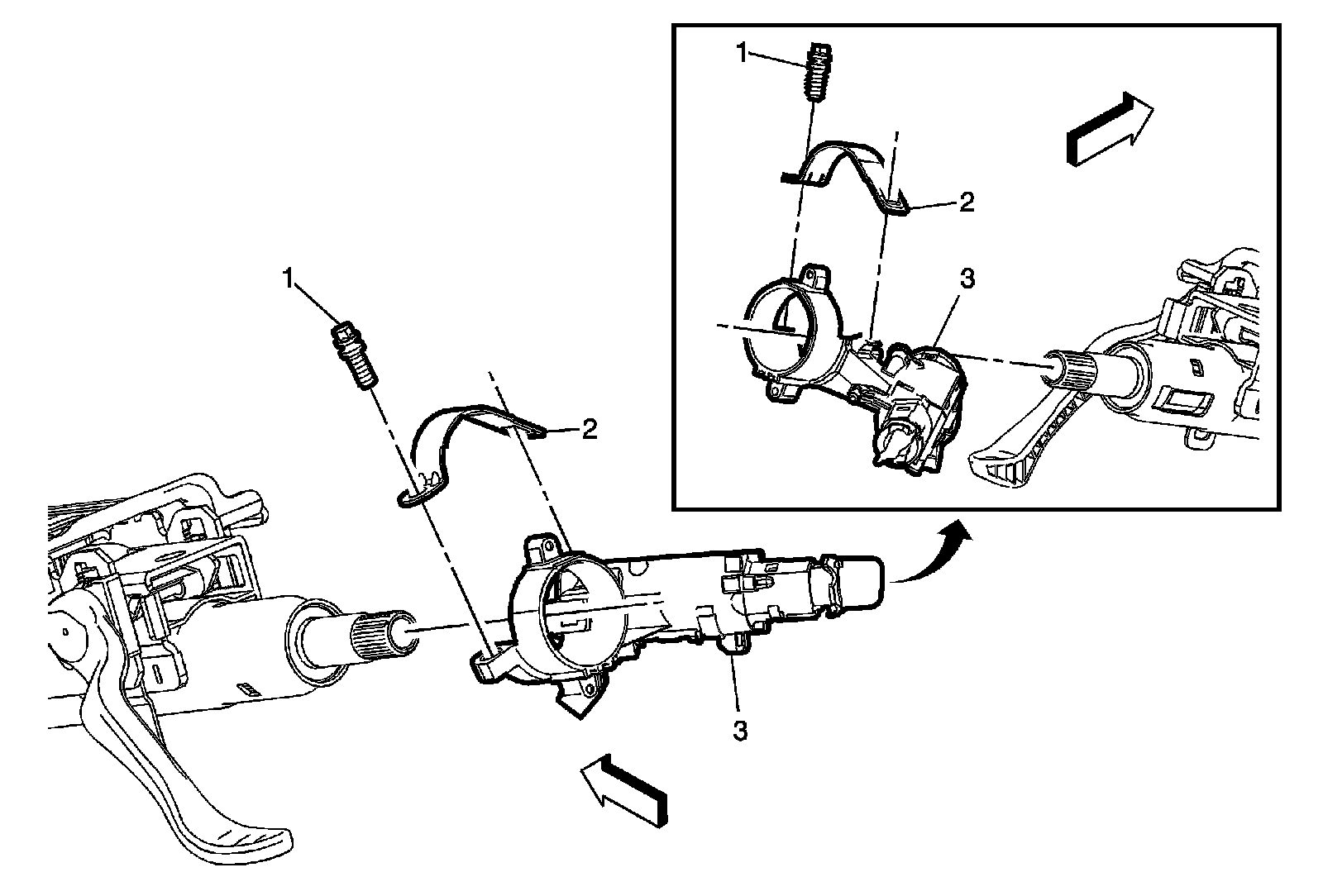 1
2
3
1
2
3