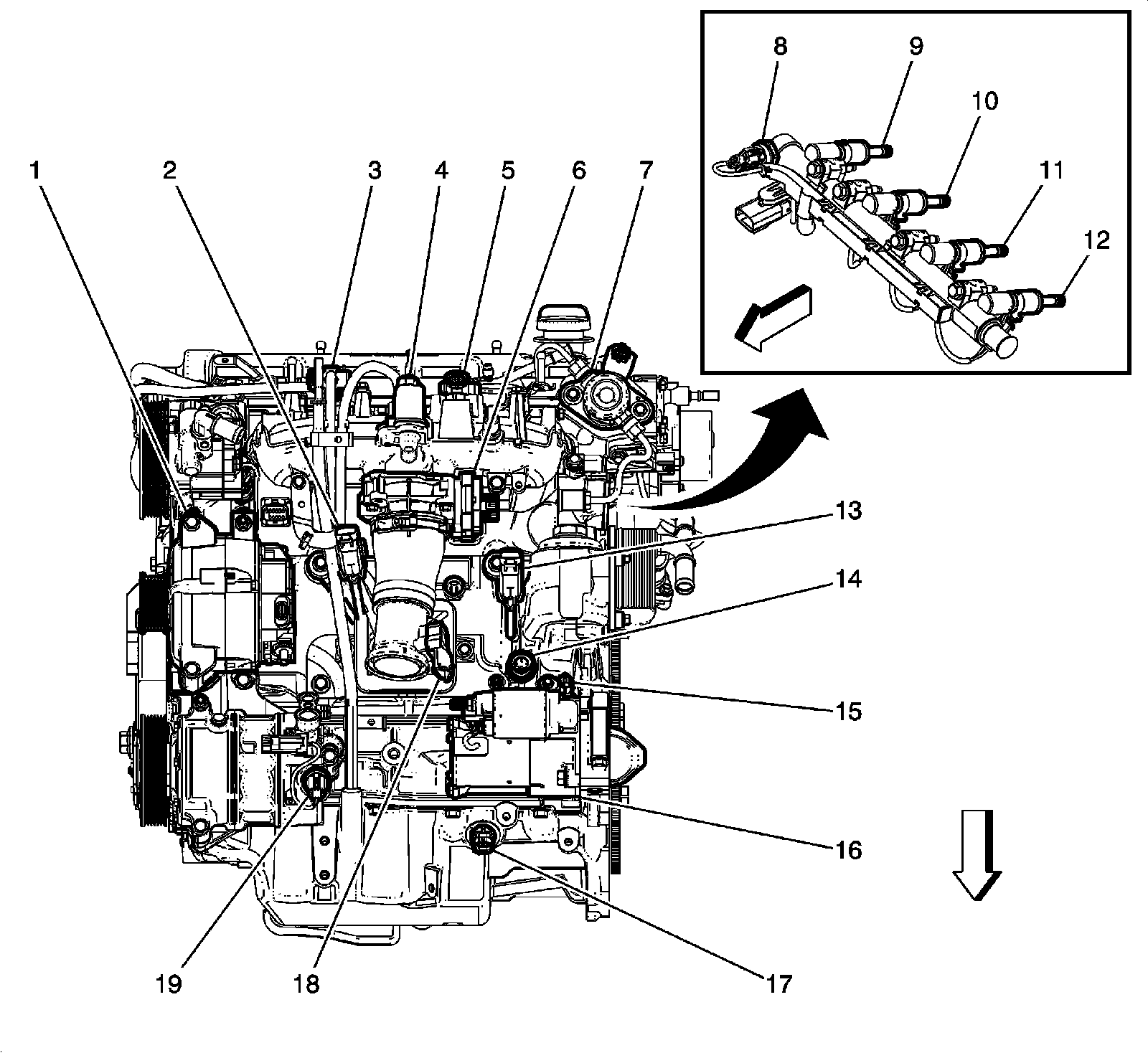 8
9
10
11
12
1
2
3
4
5
6
7
13
14
15
16
17
18
19