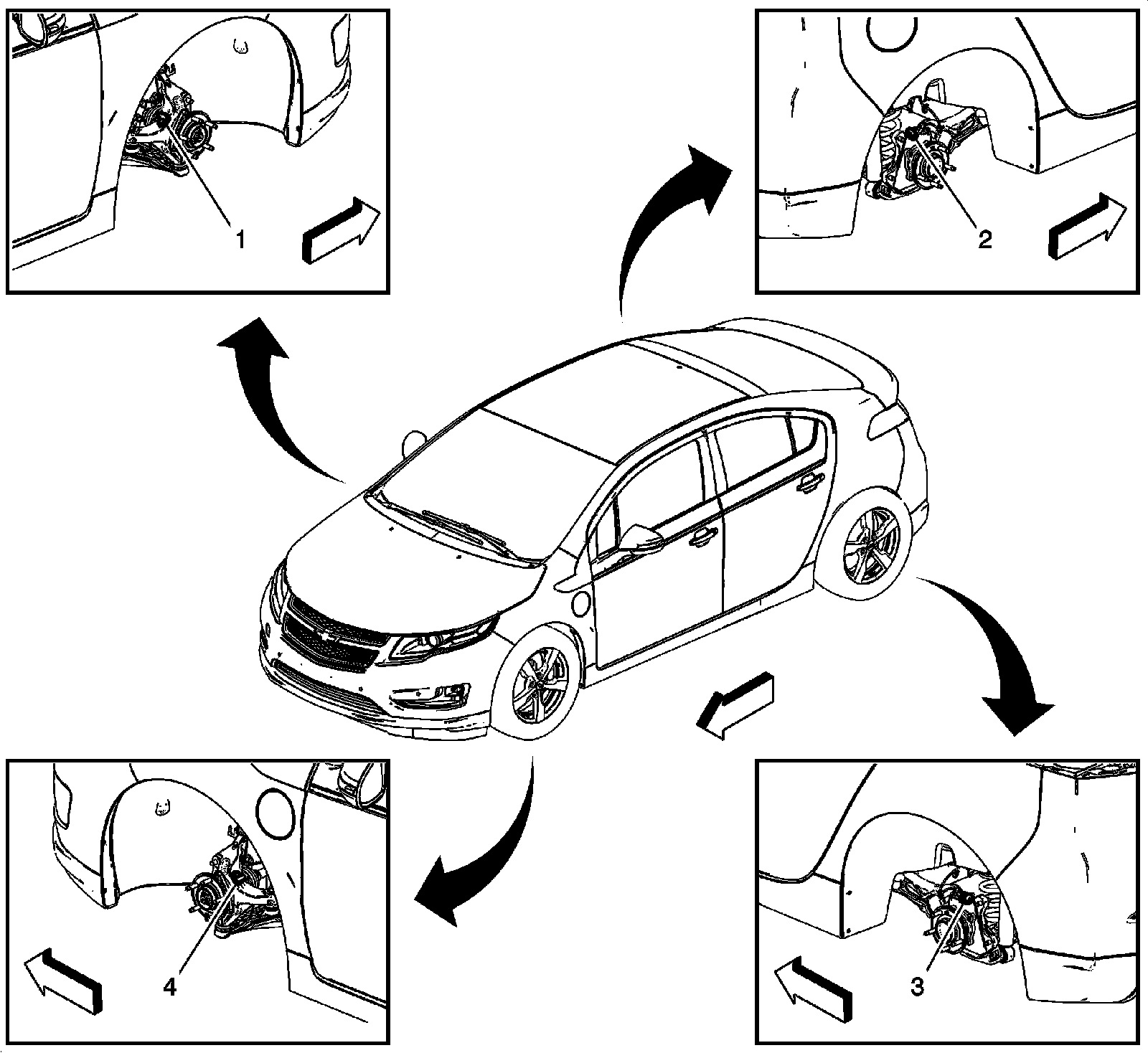 1

2

4

3