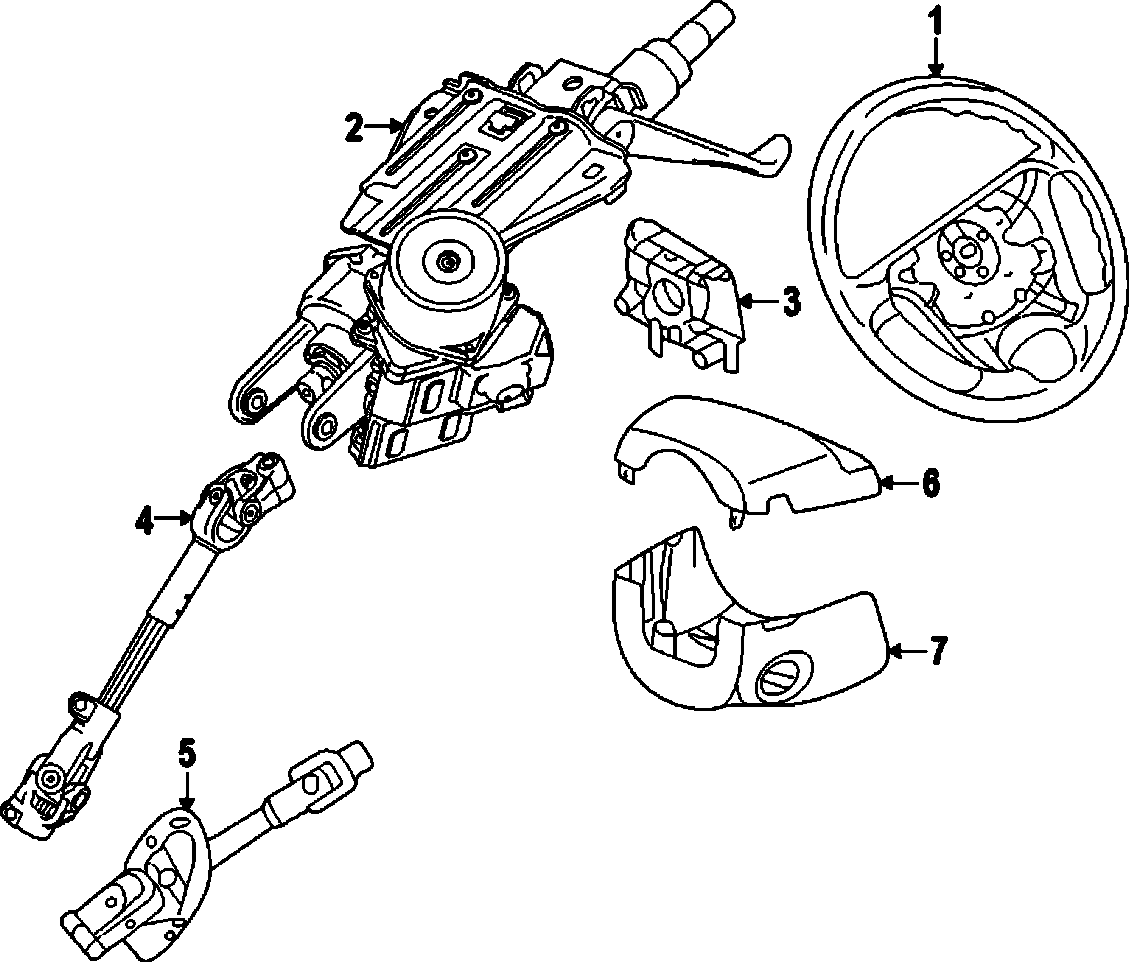 1
2
3
6
4
7
5