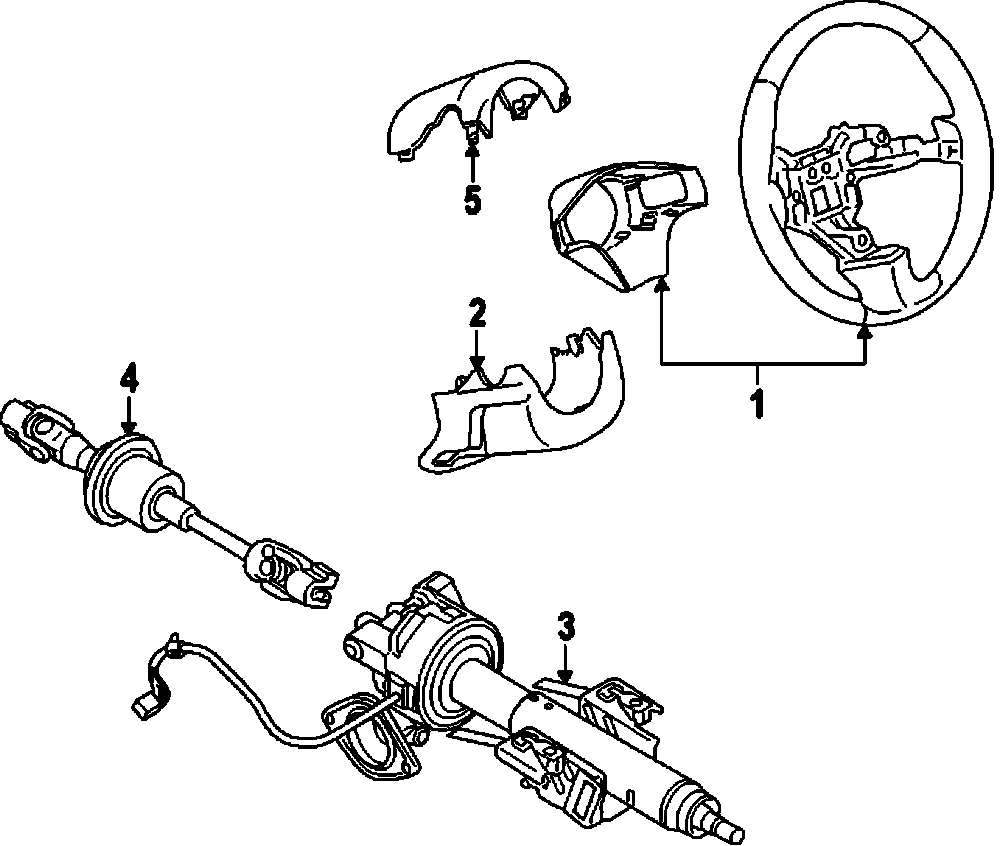 5
2
1
4
3