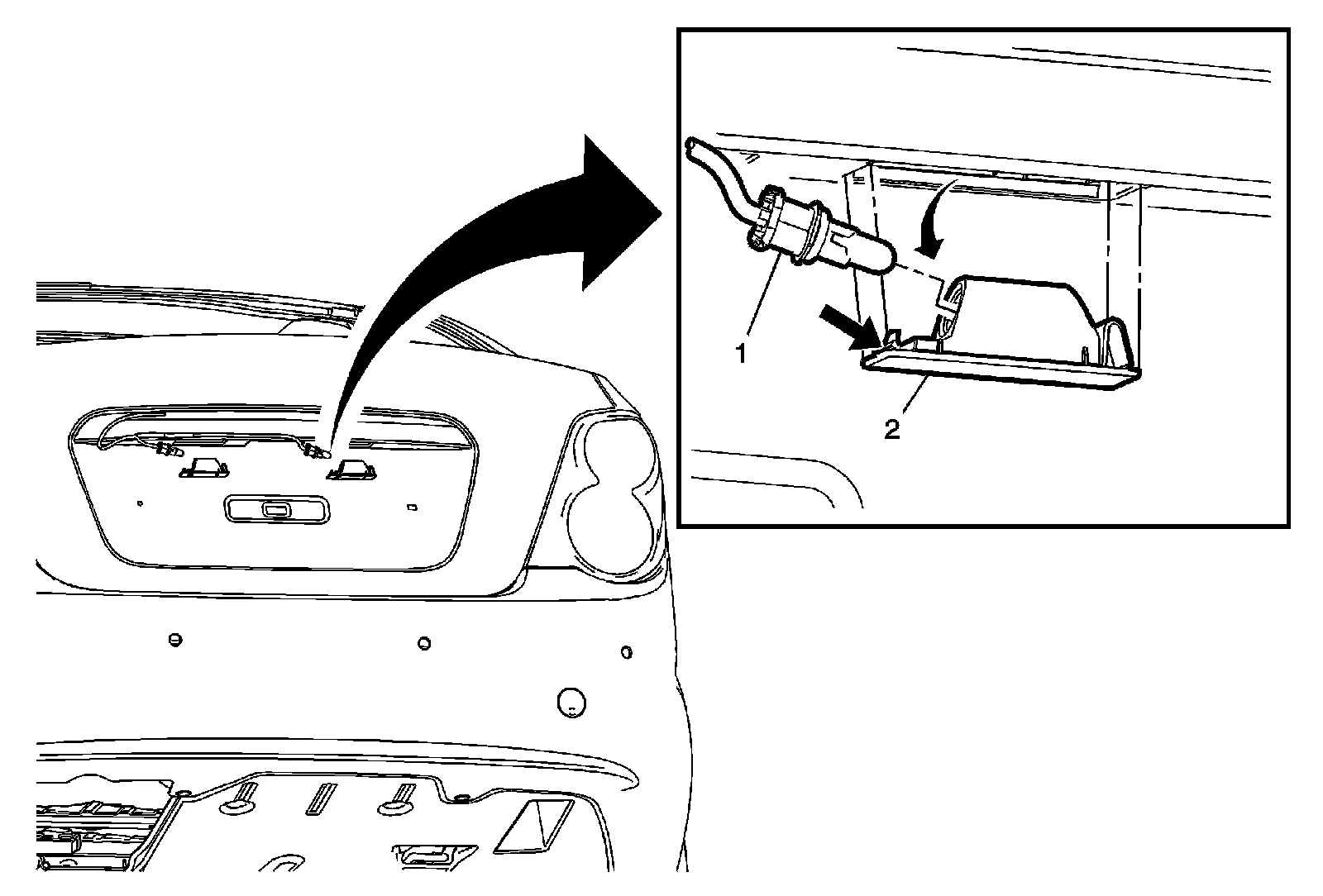 1
2