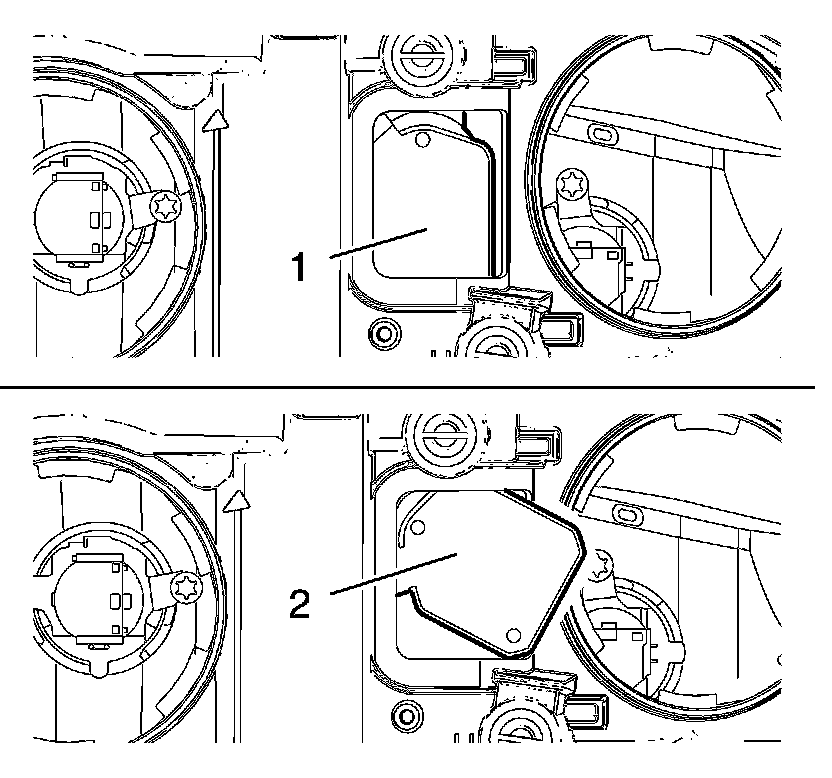 1

2