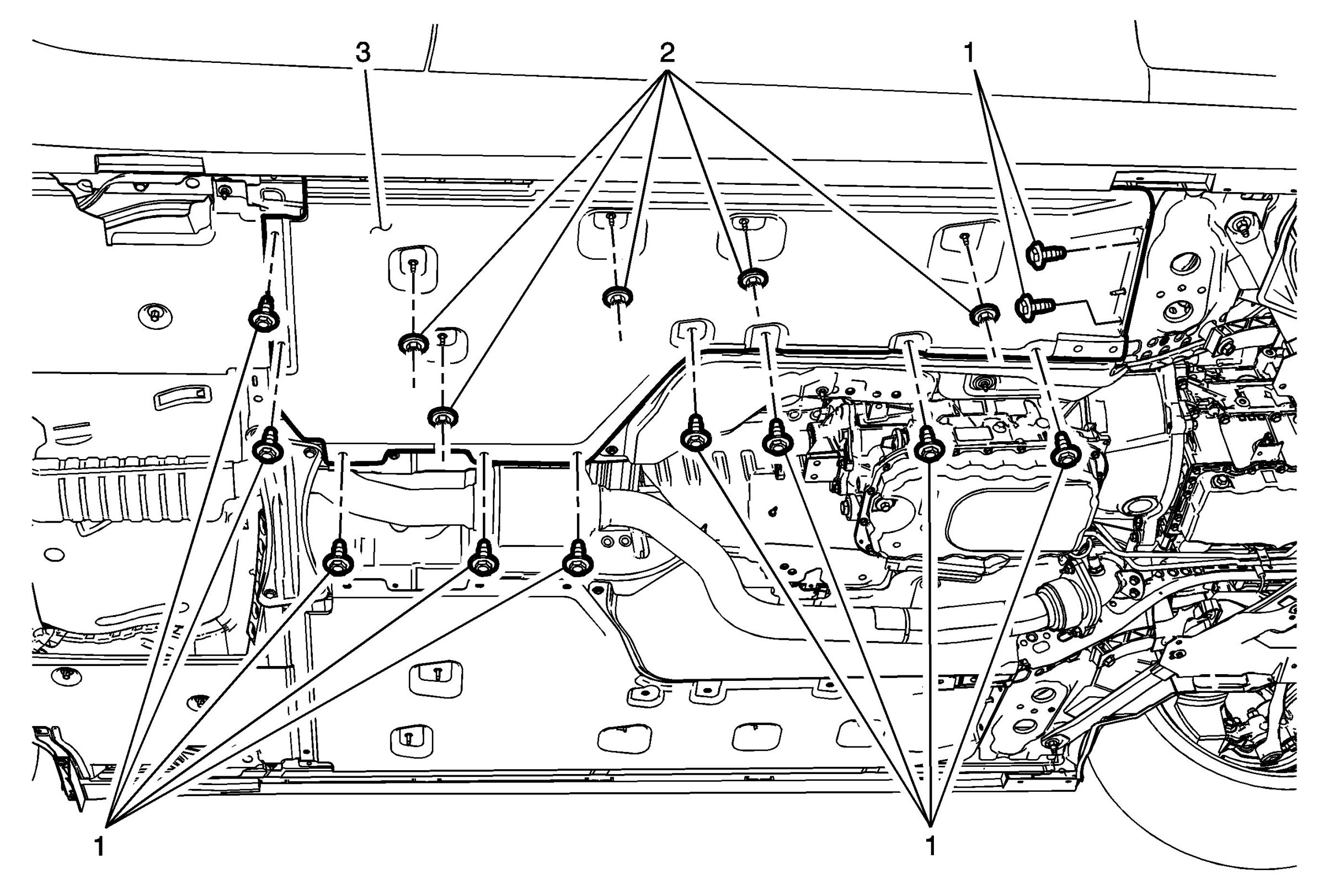 3
2
1
1
1