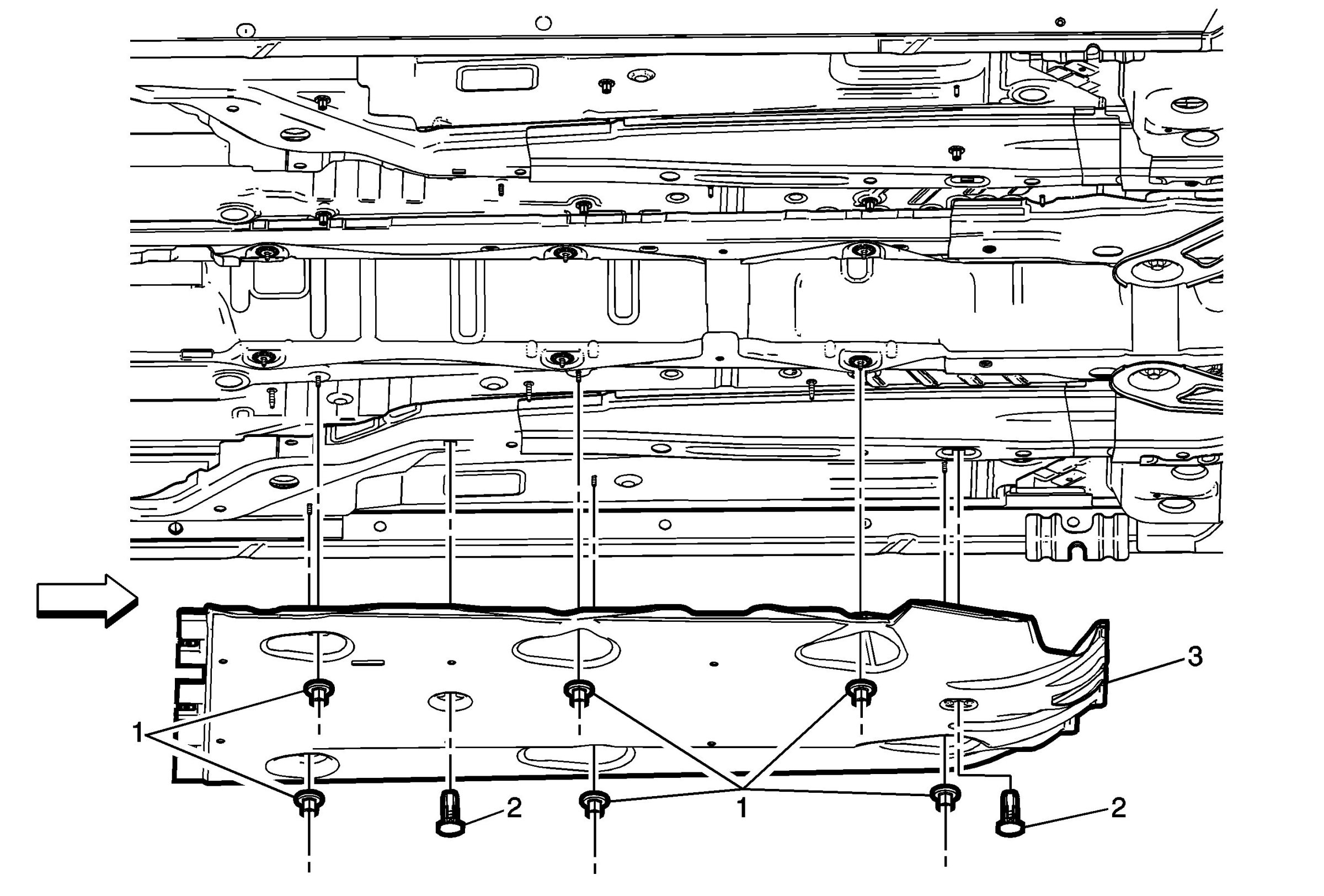 3
1
2
1
2