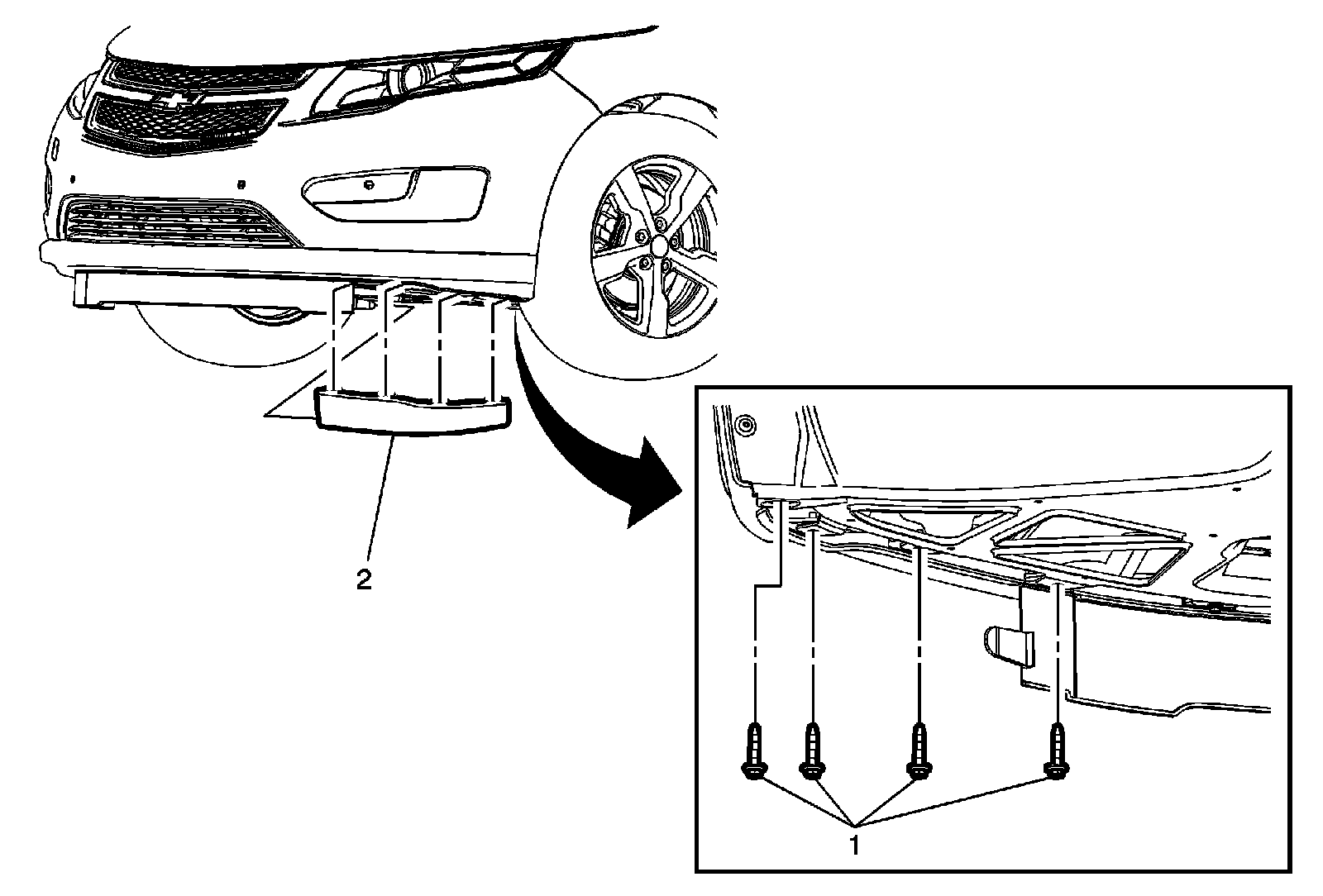 2

1