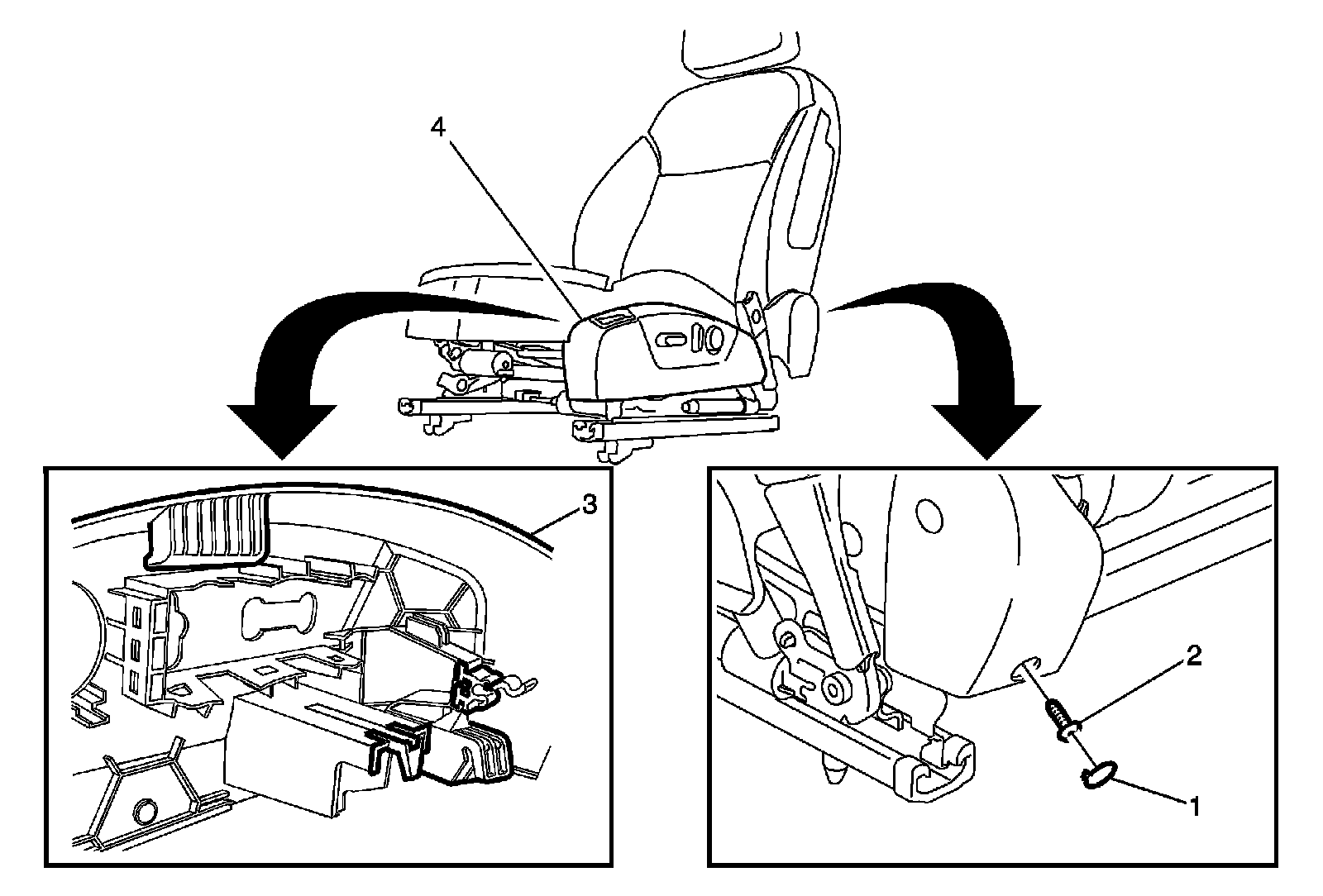 4
3
2
1