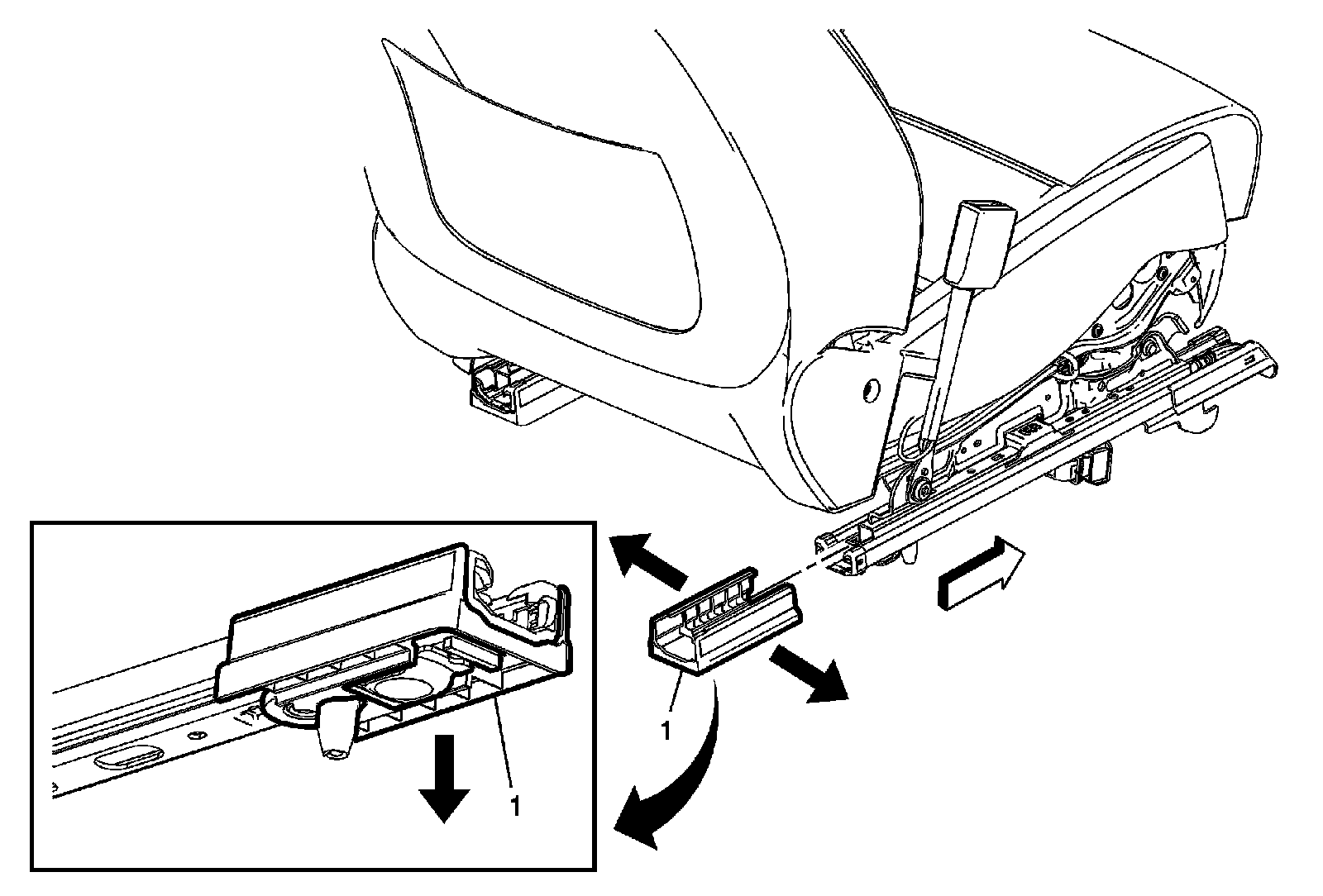 1

1