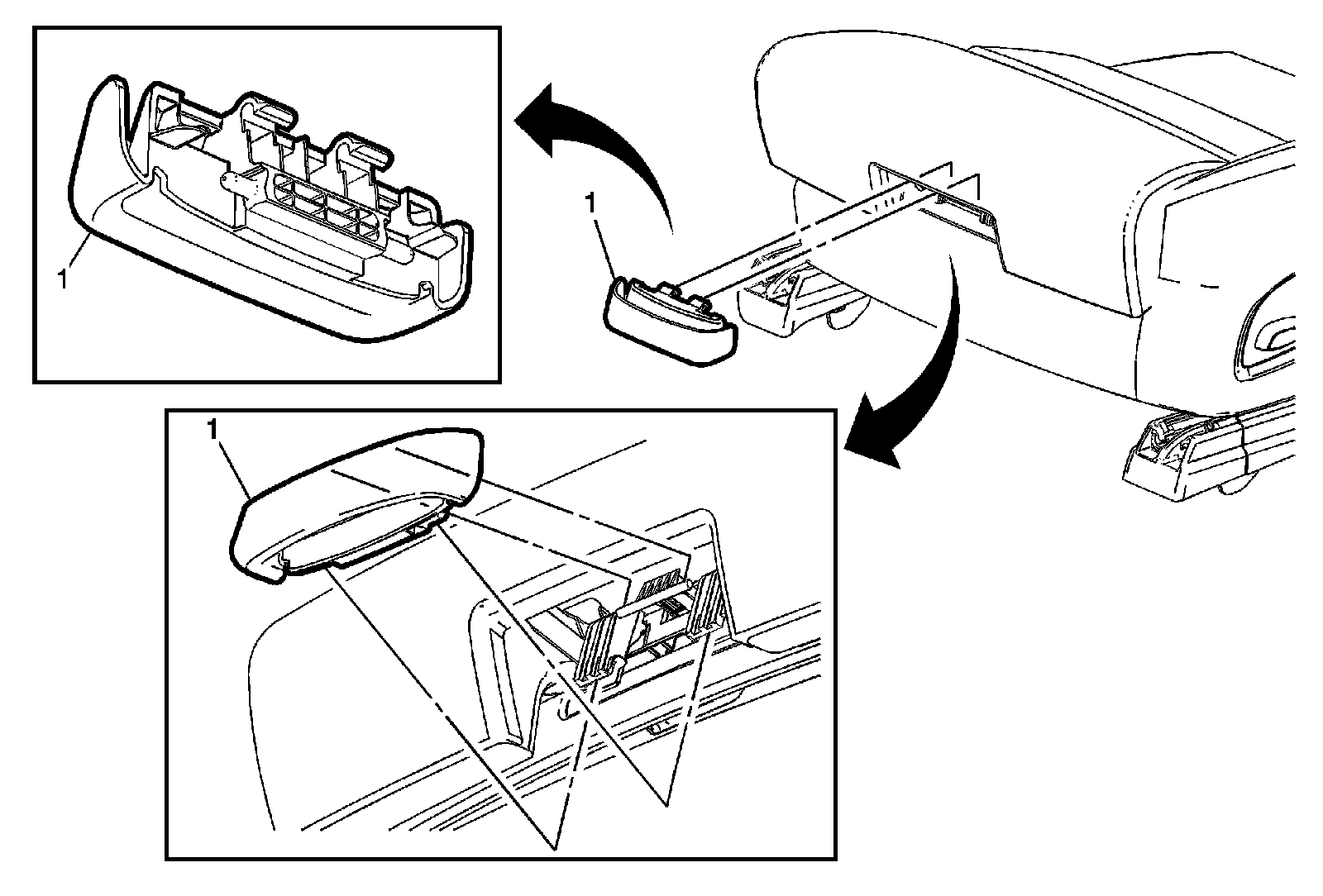 1
1
1