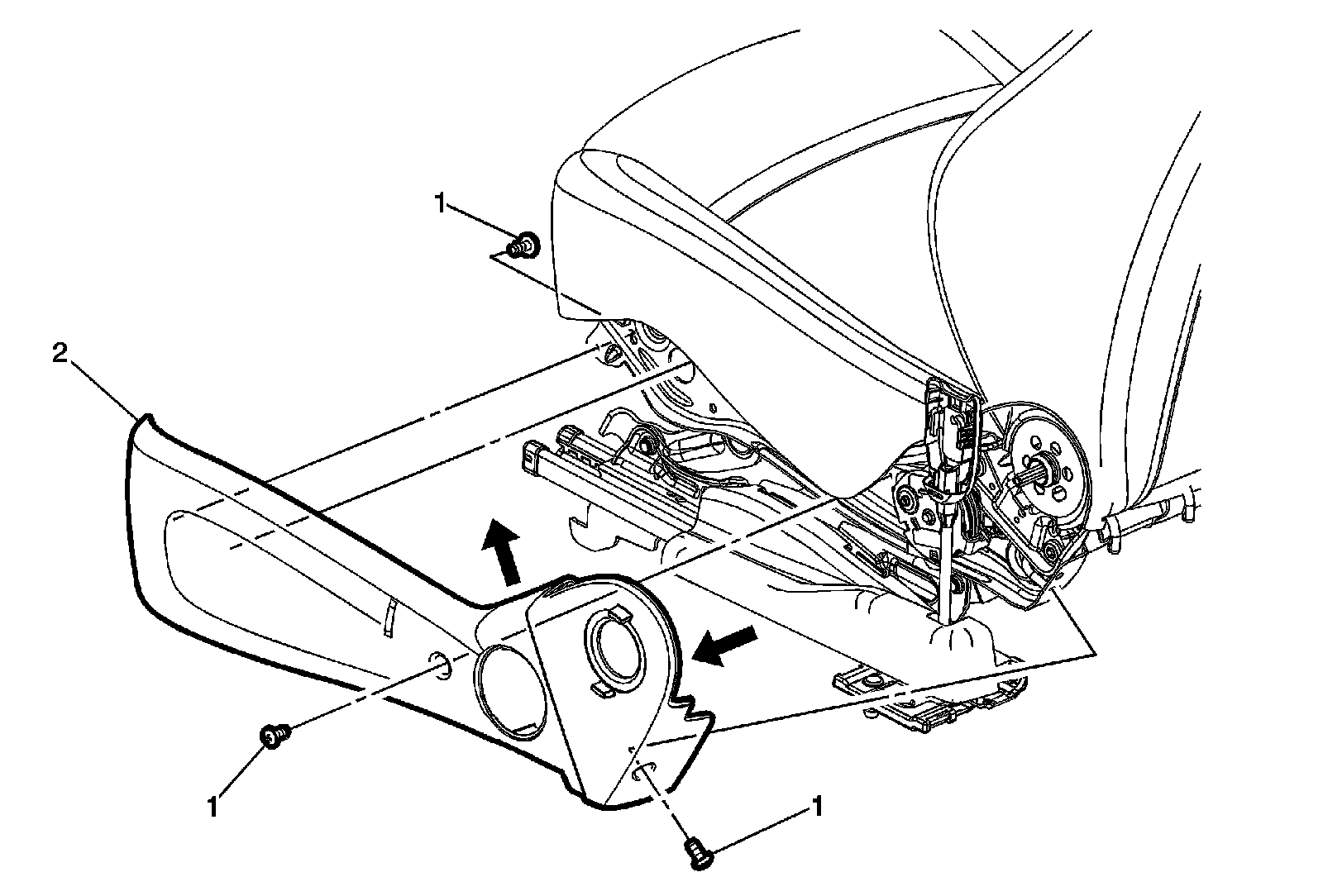 1
2
1
1