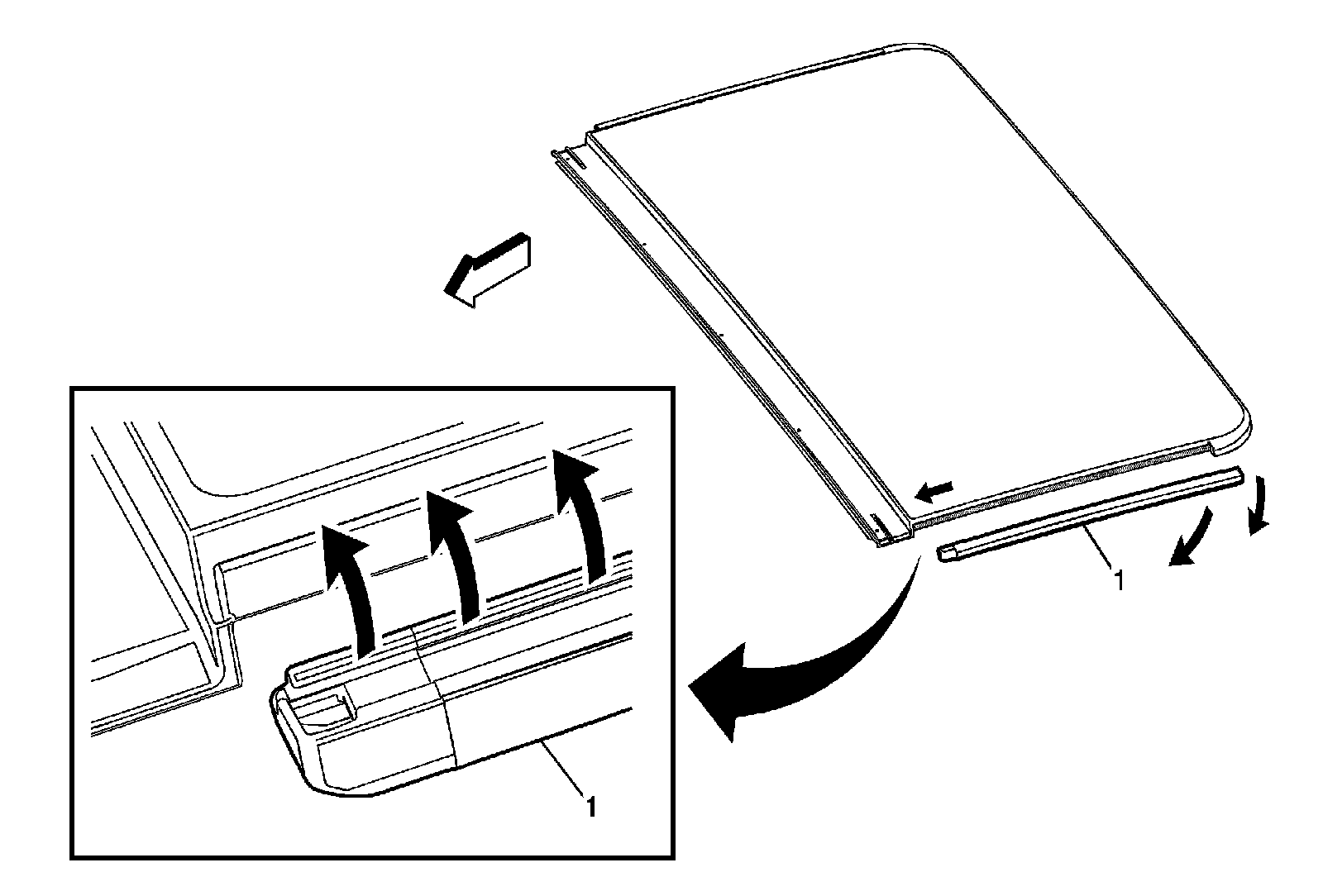 1

1