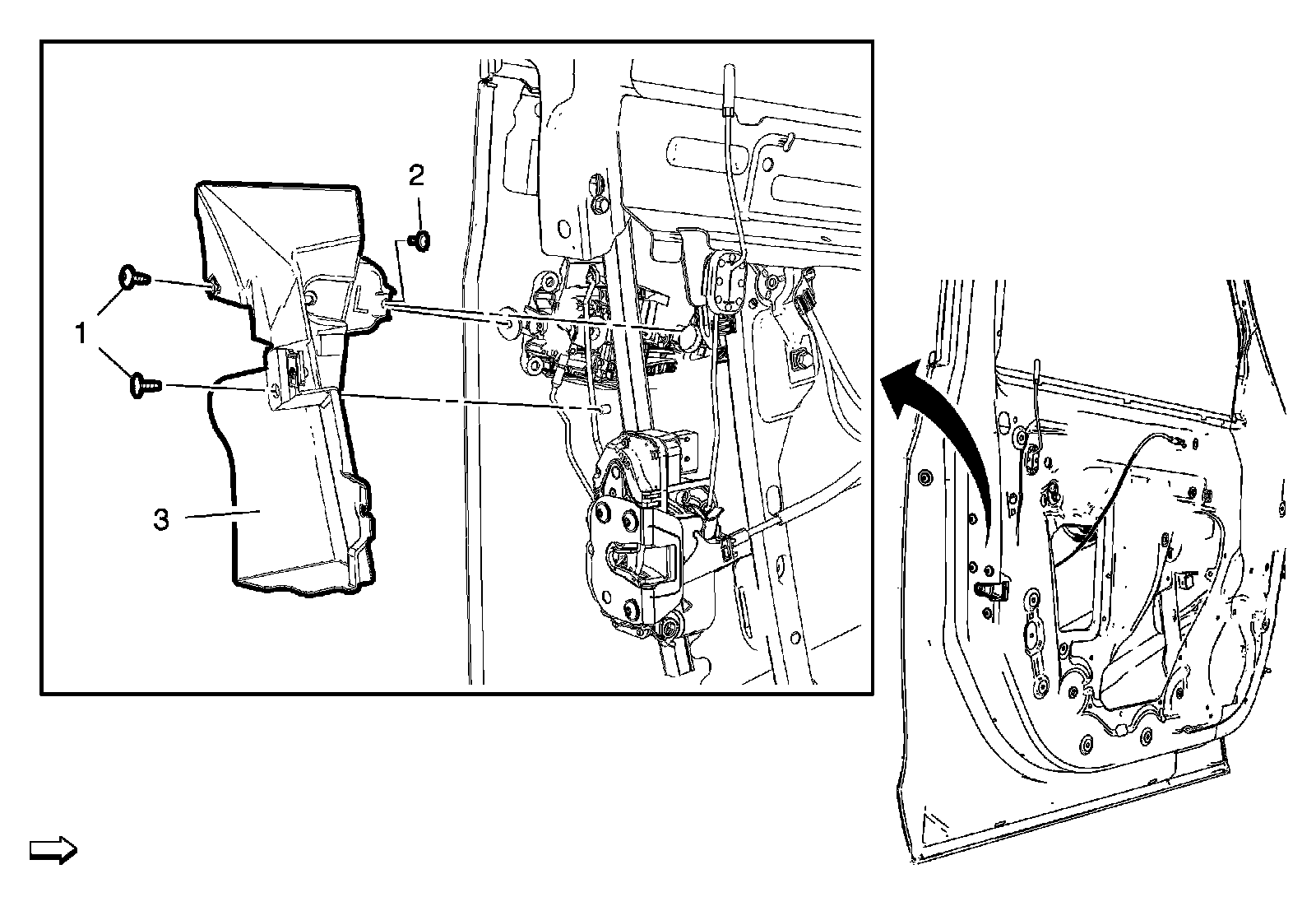 2
1
3