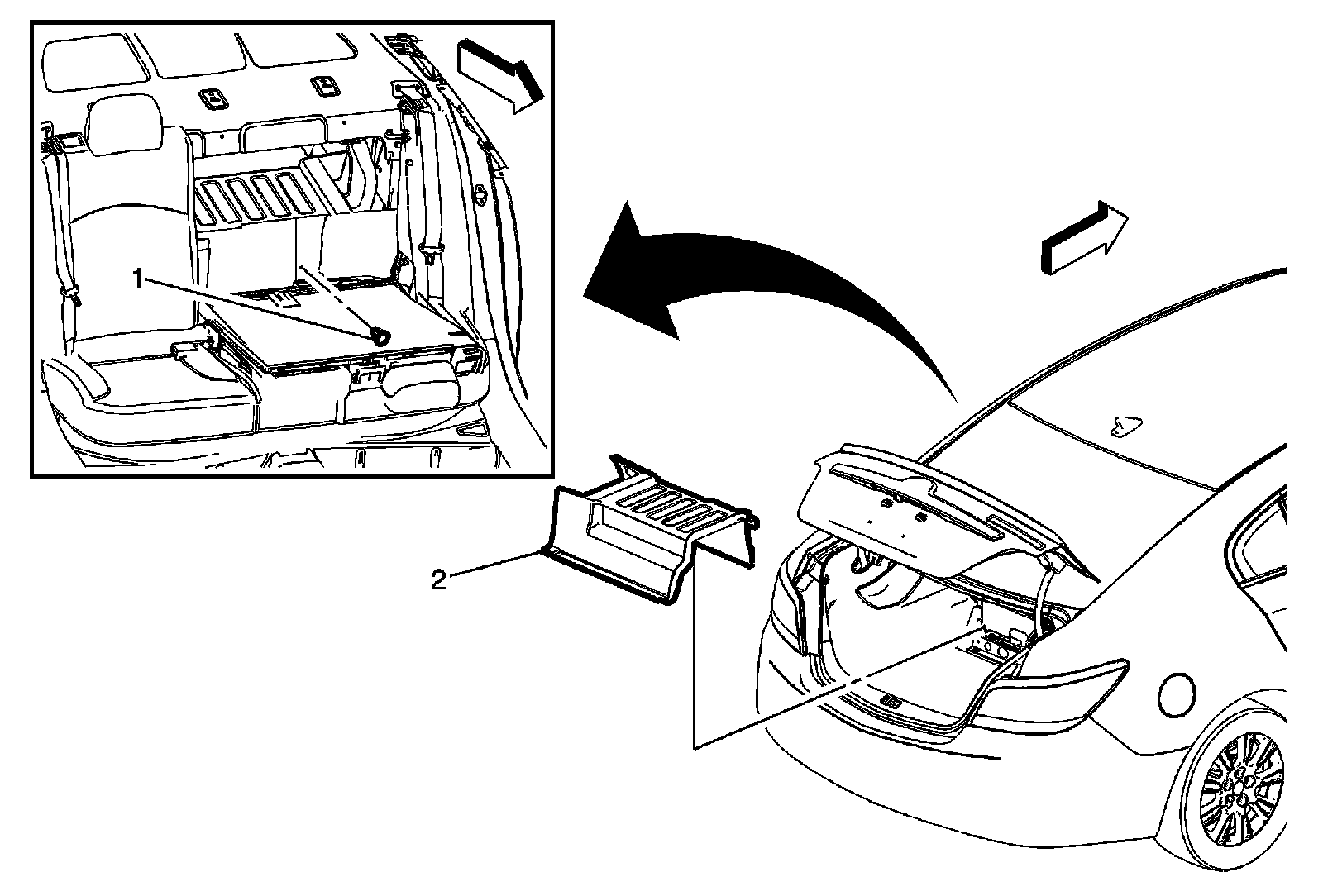 1

2