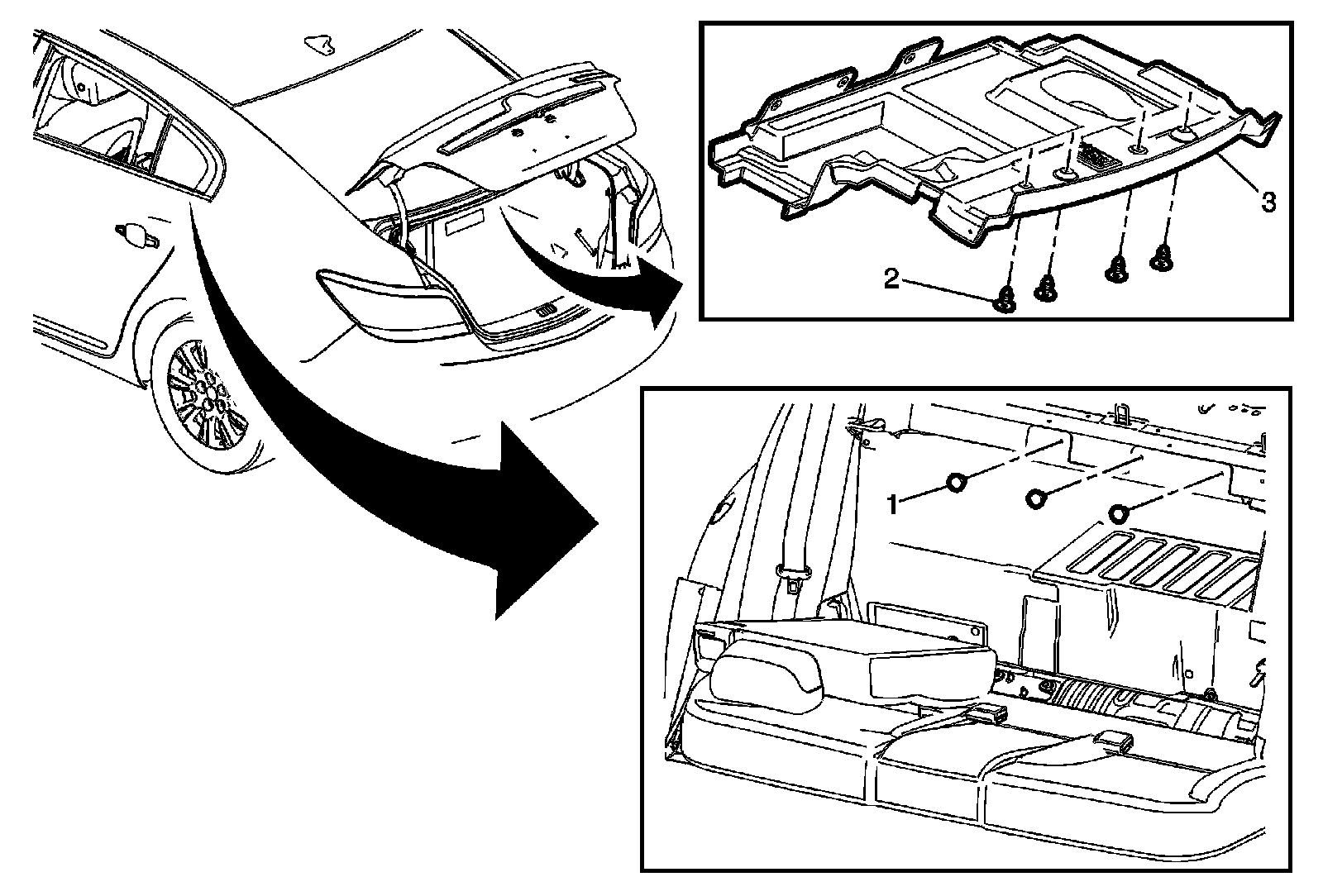 3
2
1