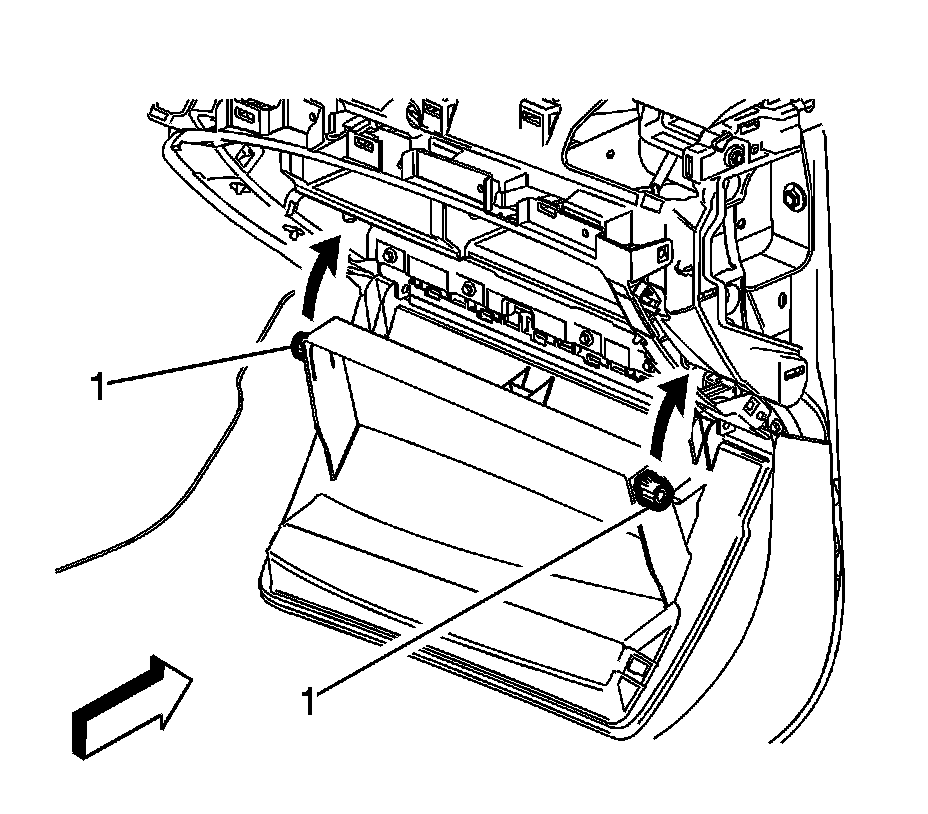 1

1