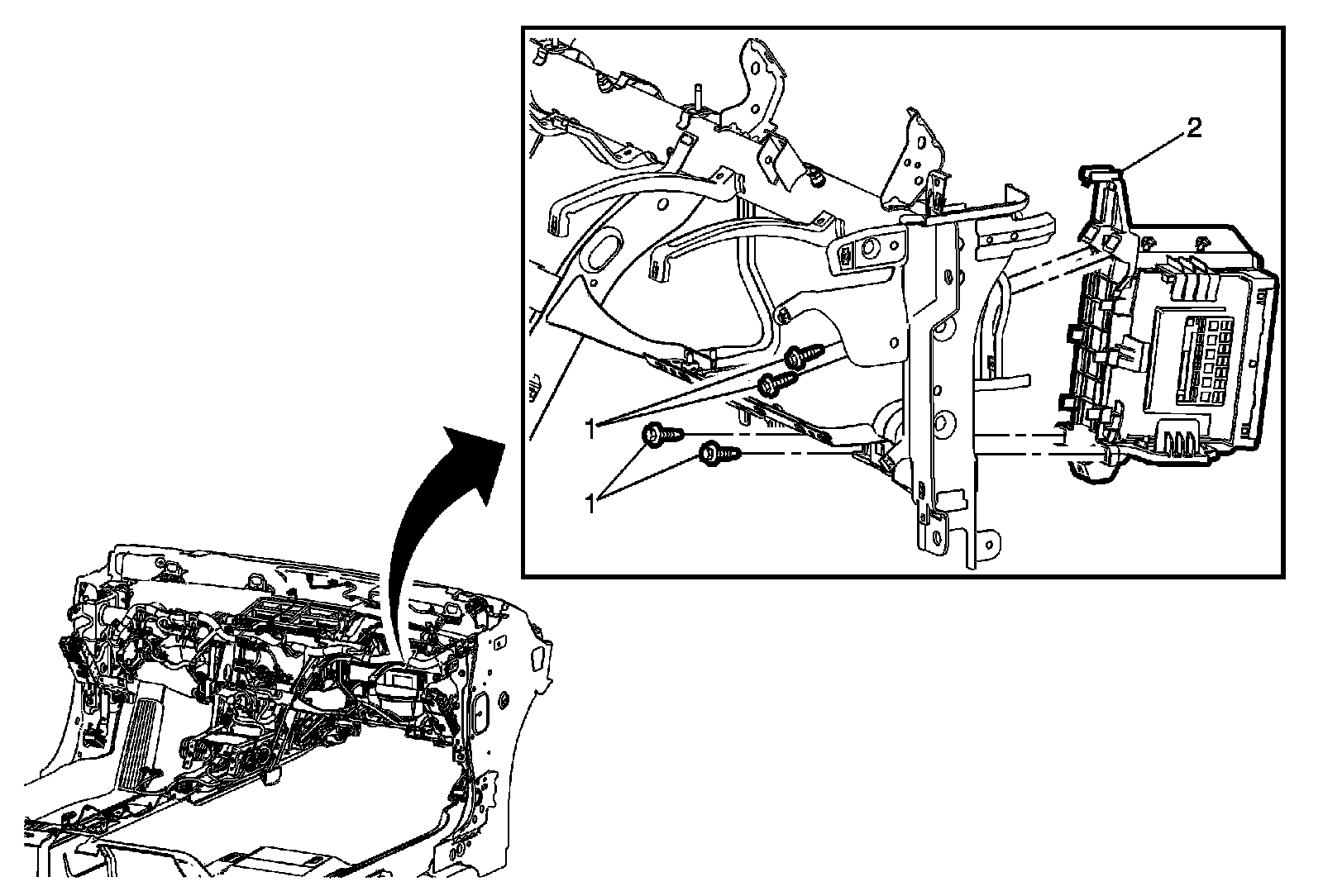 2
1
1