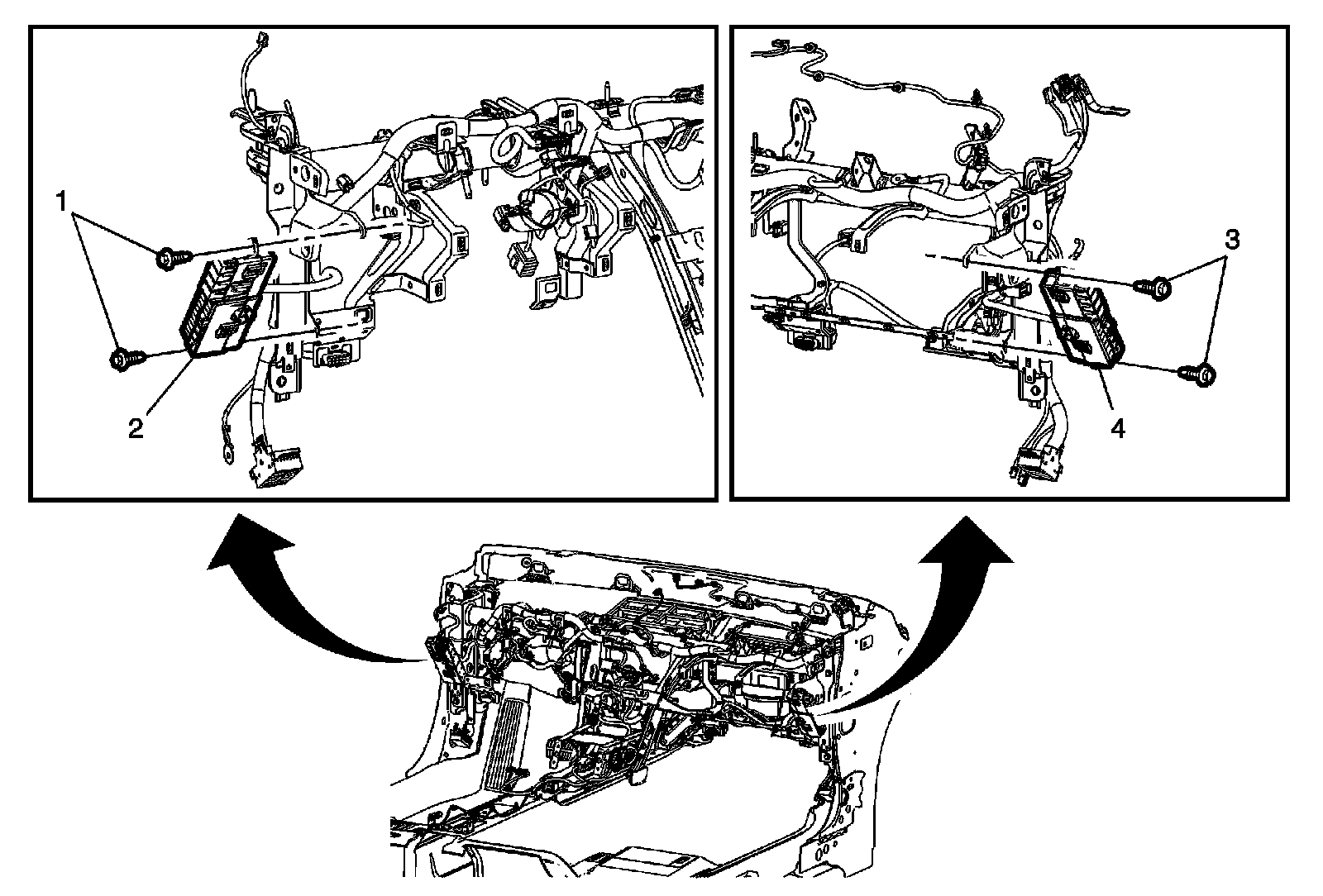 1
2
3
4