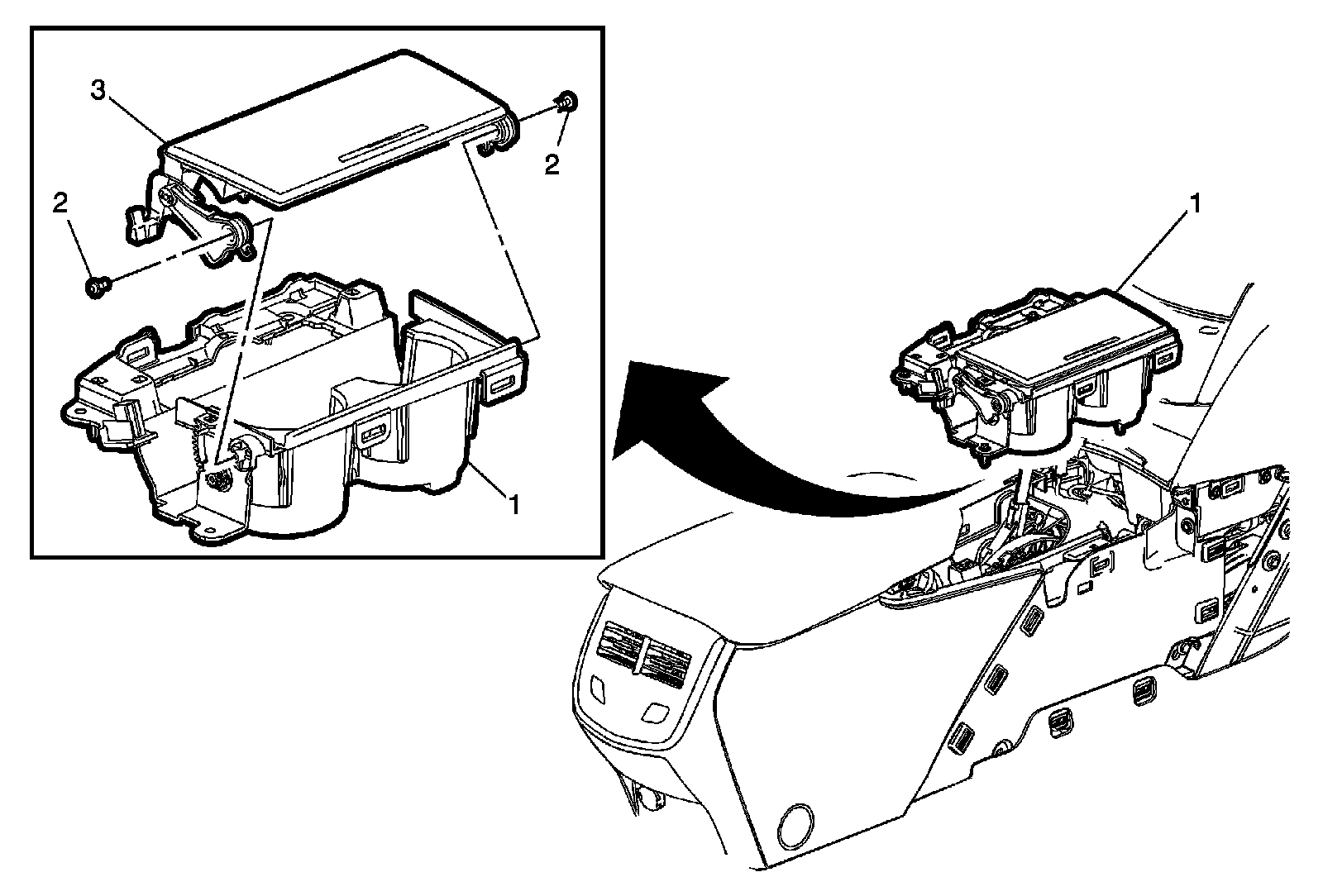 3
2
2
1
1