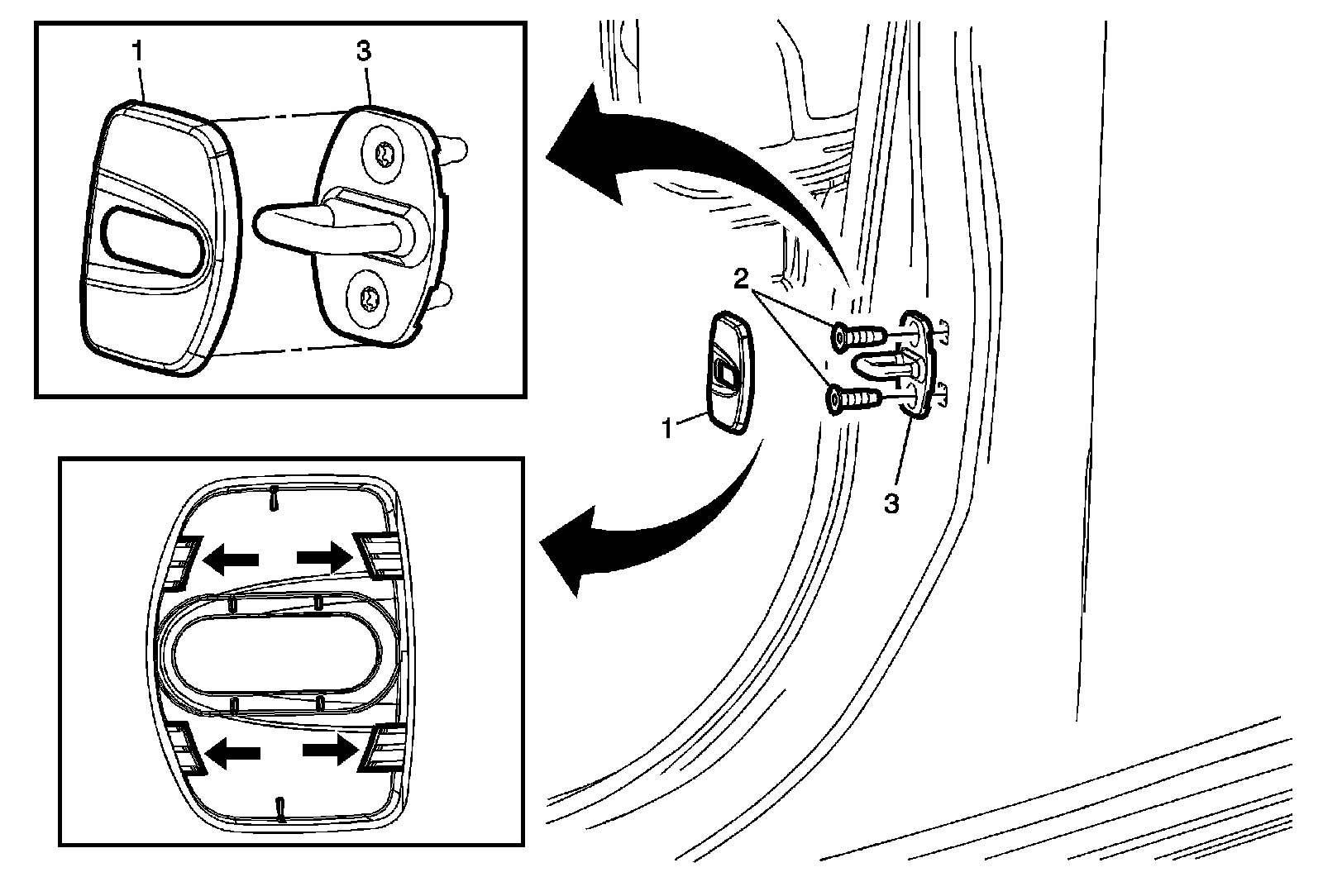 1
3
2
1
3