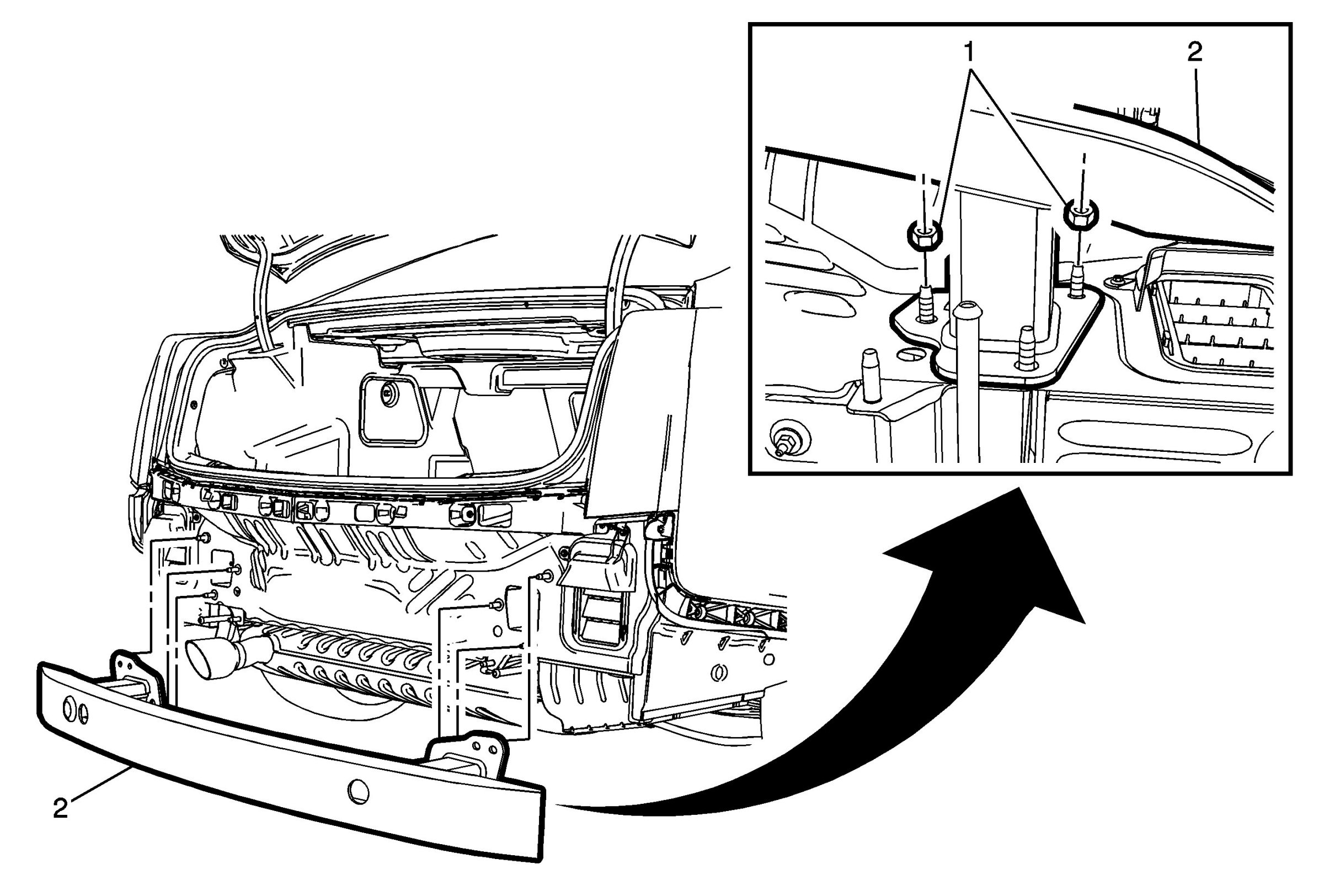 1
2
2