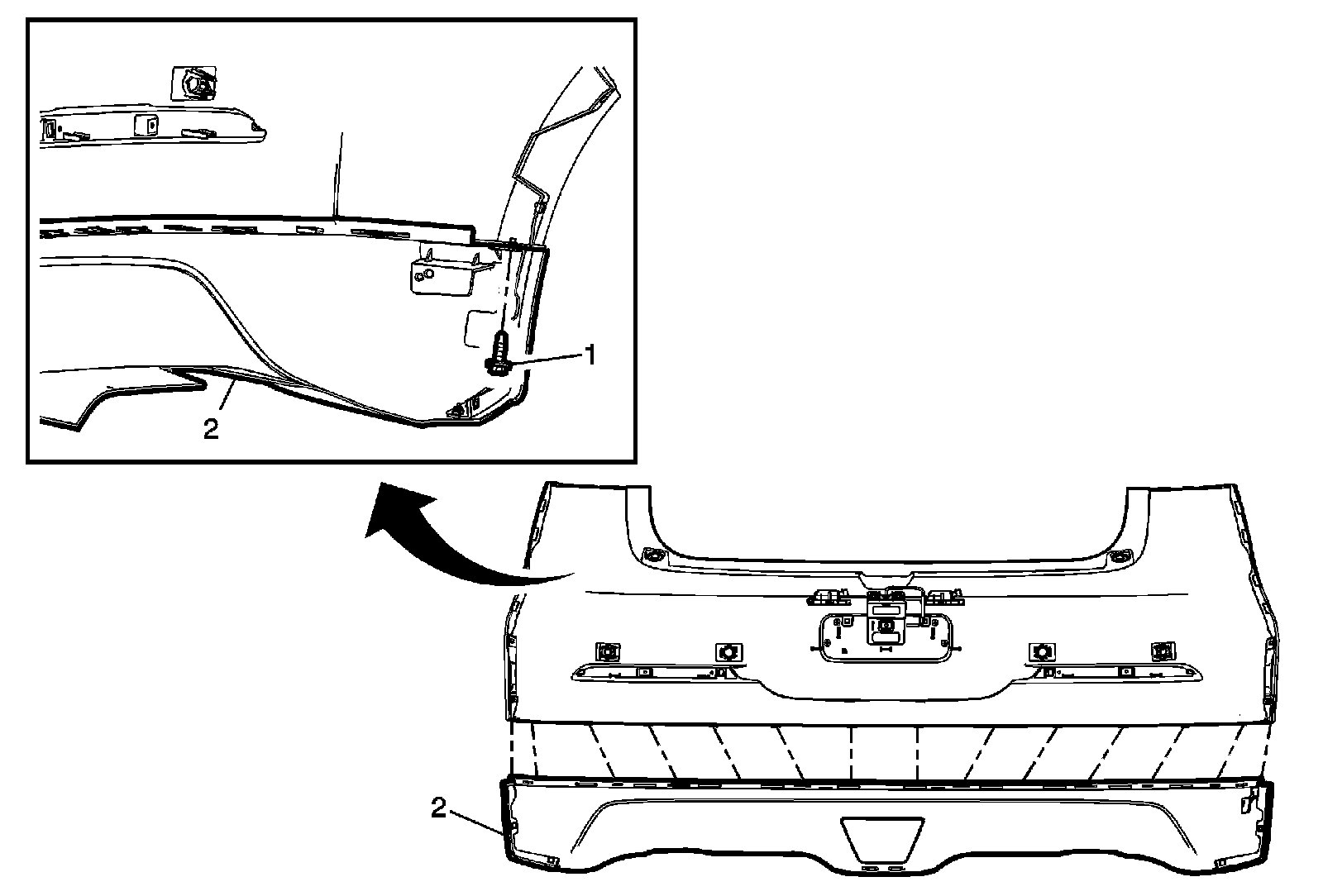 1
2
2