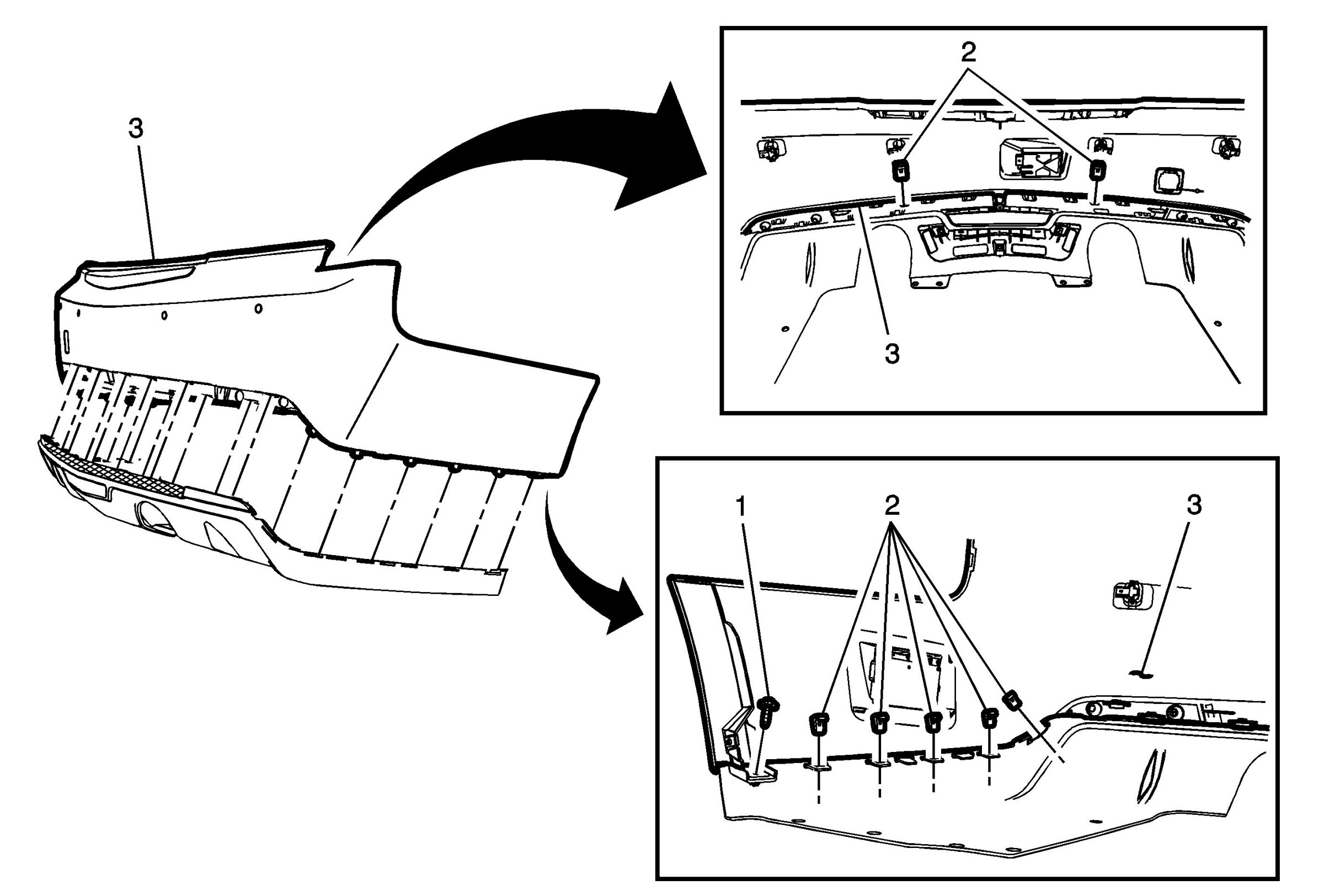 3

2

3

1

2

3