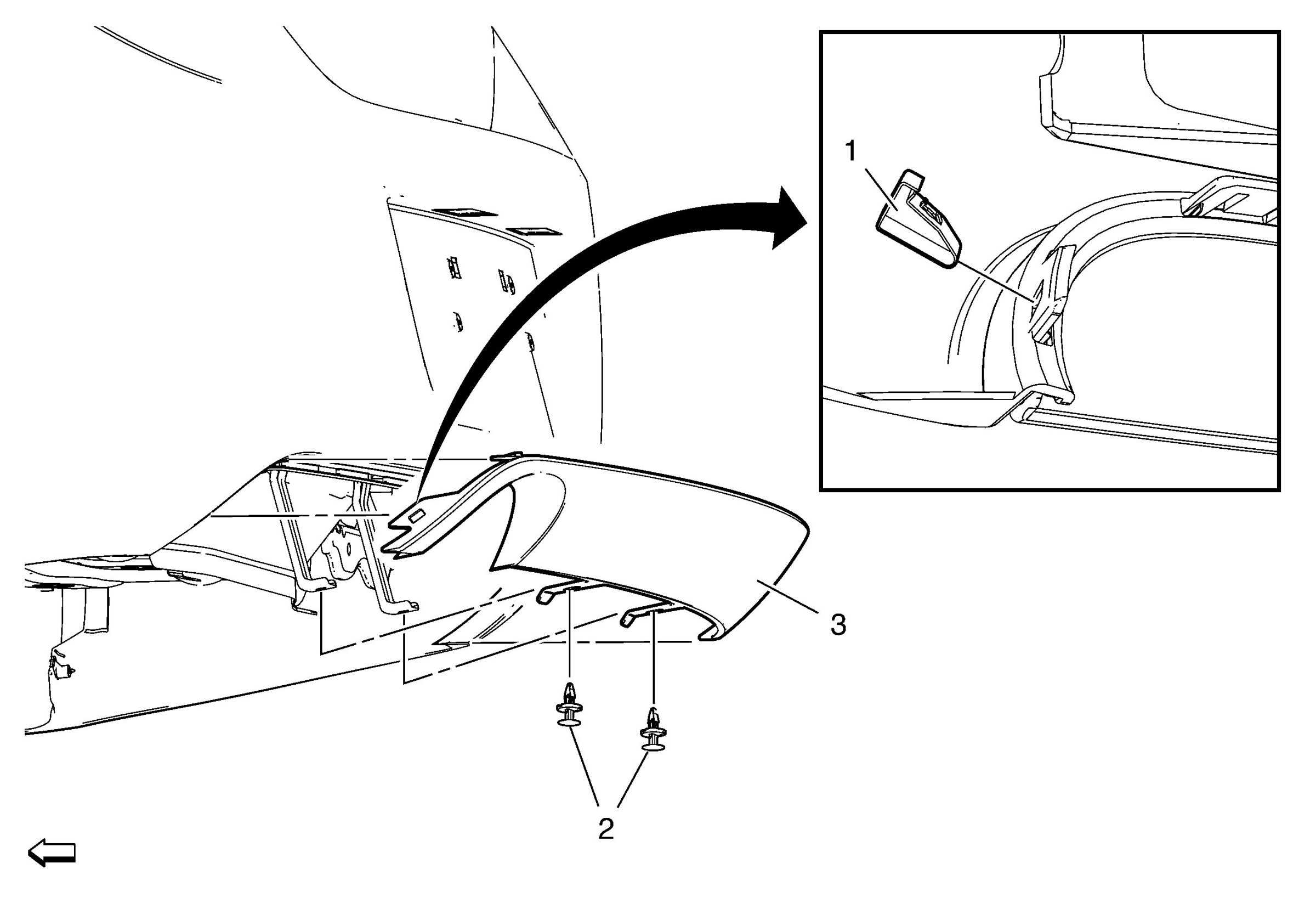 1

3

2