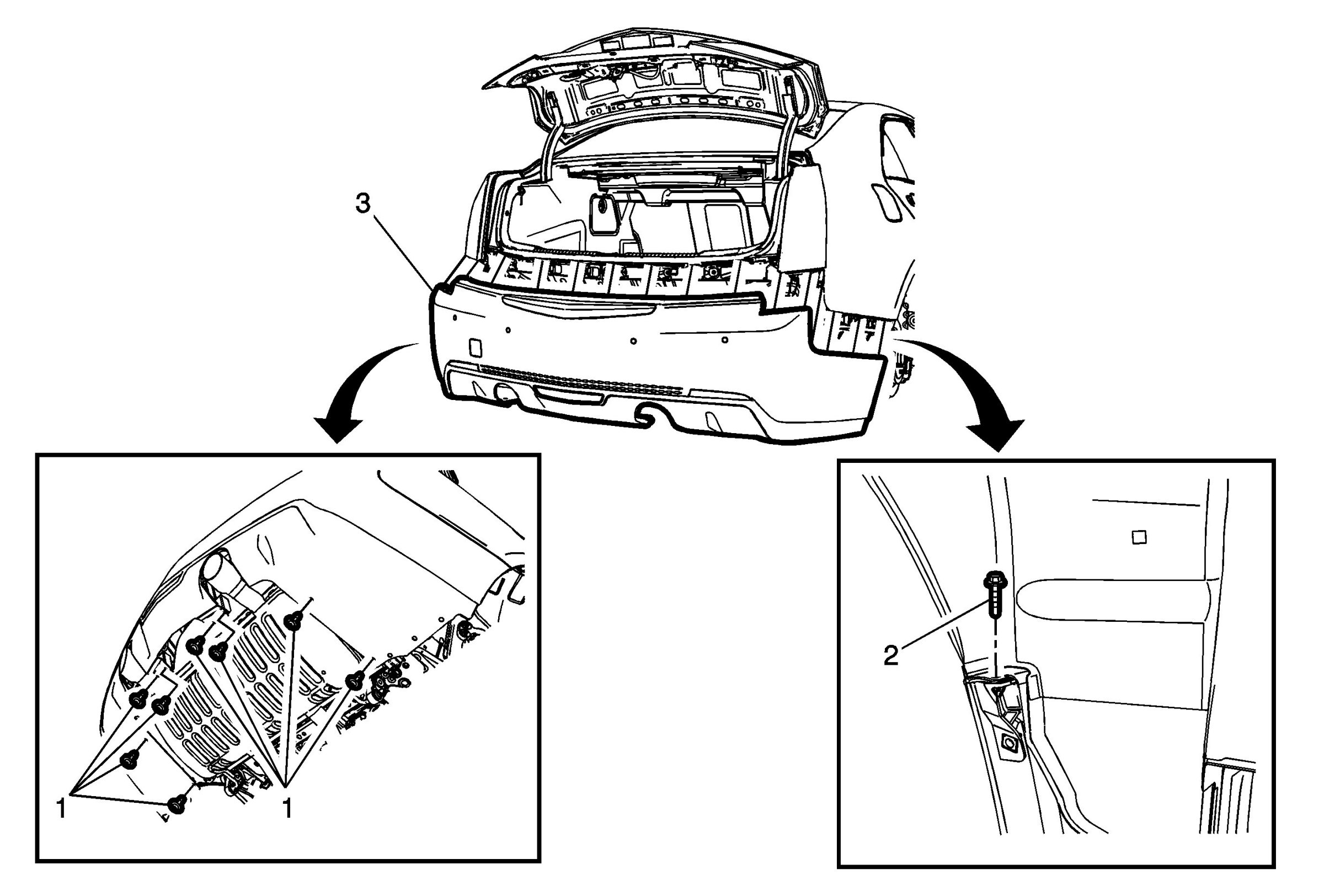 3

1

1

2