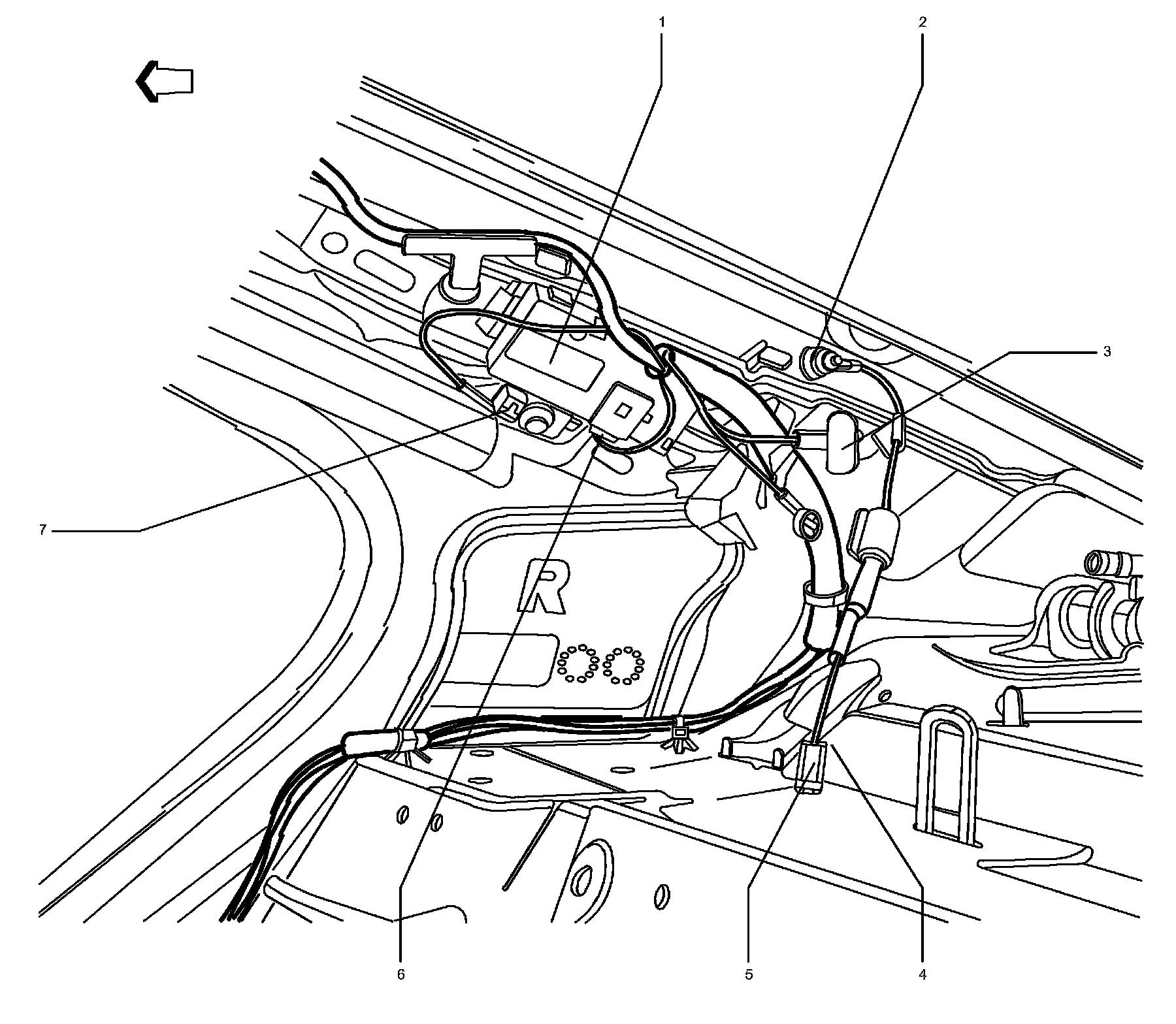 1
2
3
7
R
6
5
4