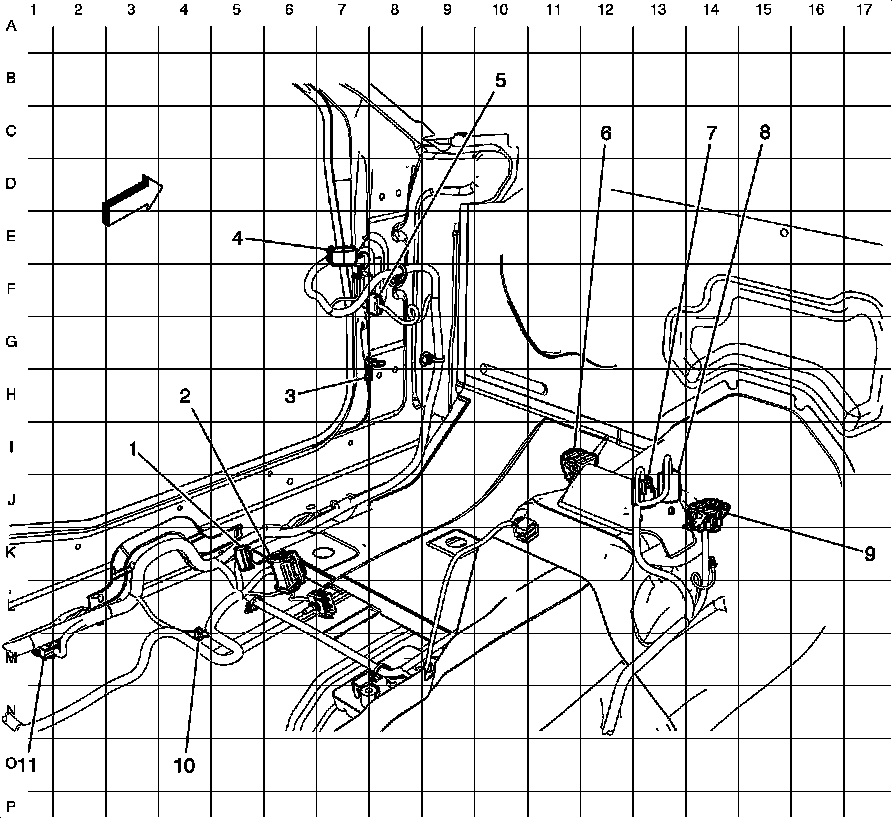 1 2 3 4 5 6 7 8 9 10 11 12 13 14 15 16 17

A
B
C
D
E
F
G
H
I
J
K
L
M
N
O
P

5
6
7
8
4
3
2
1
9
11
10