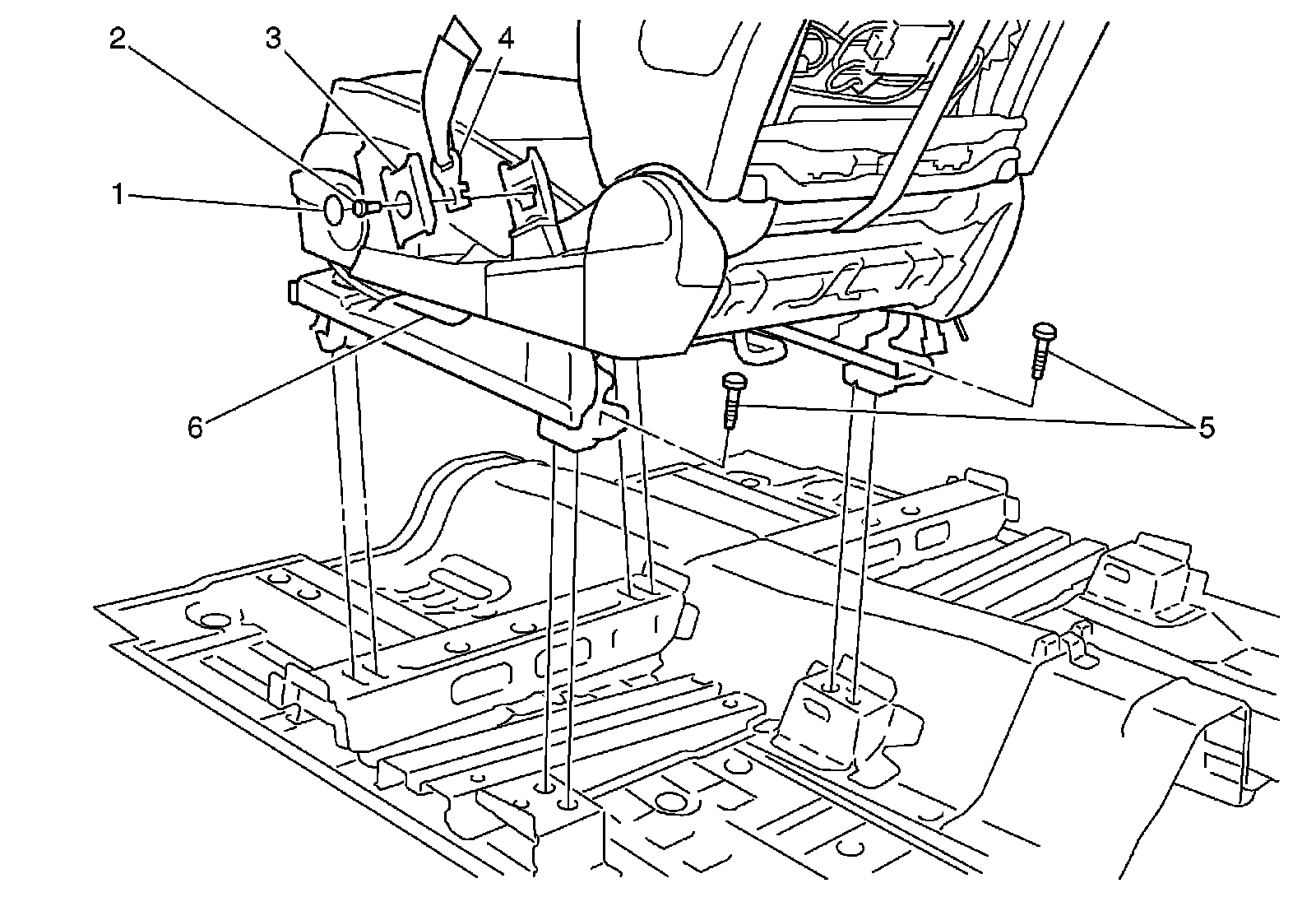 2
3
4
1
6
5