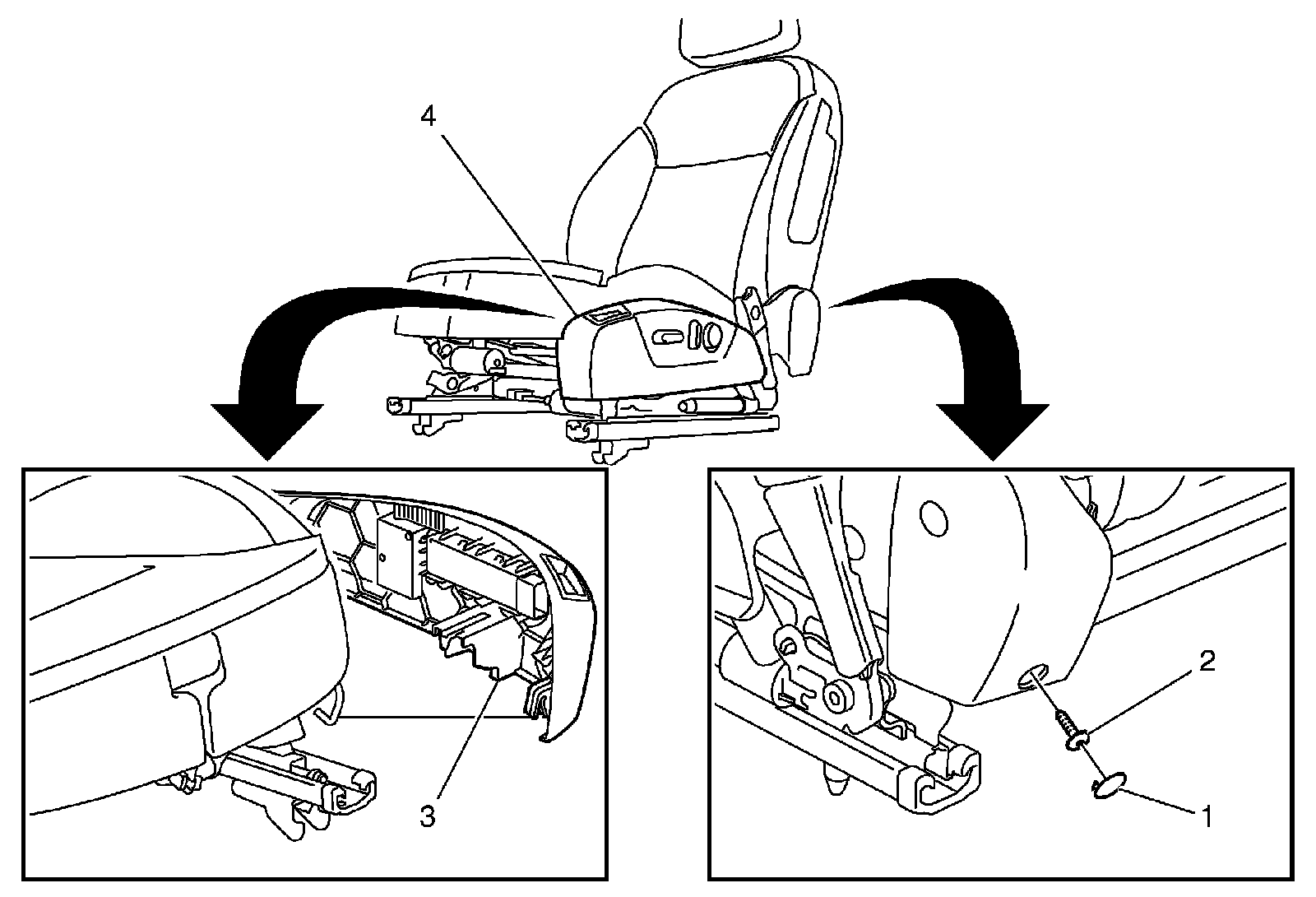 4
3
2
1