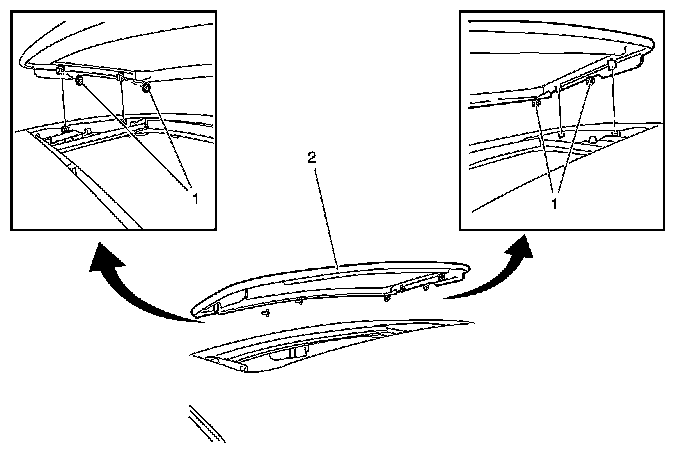 1
2
1