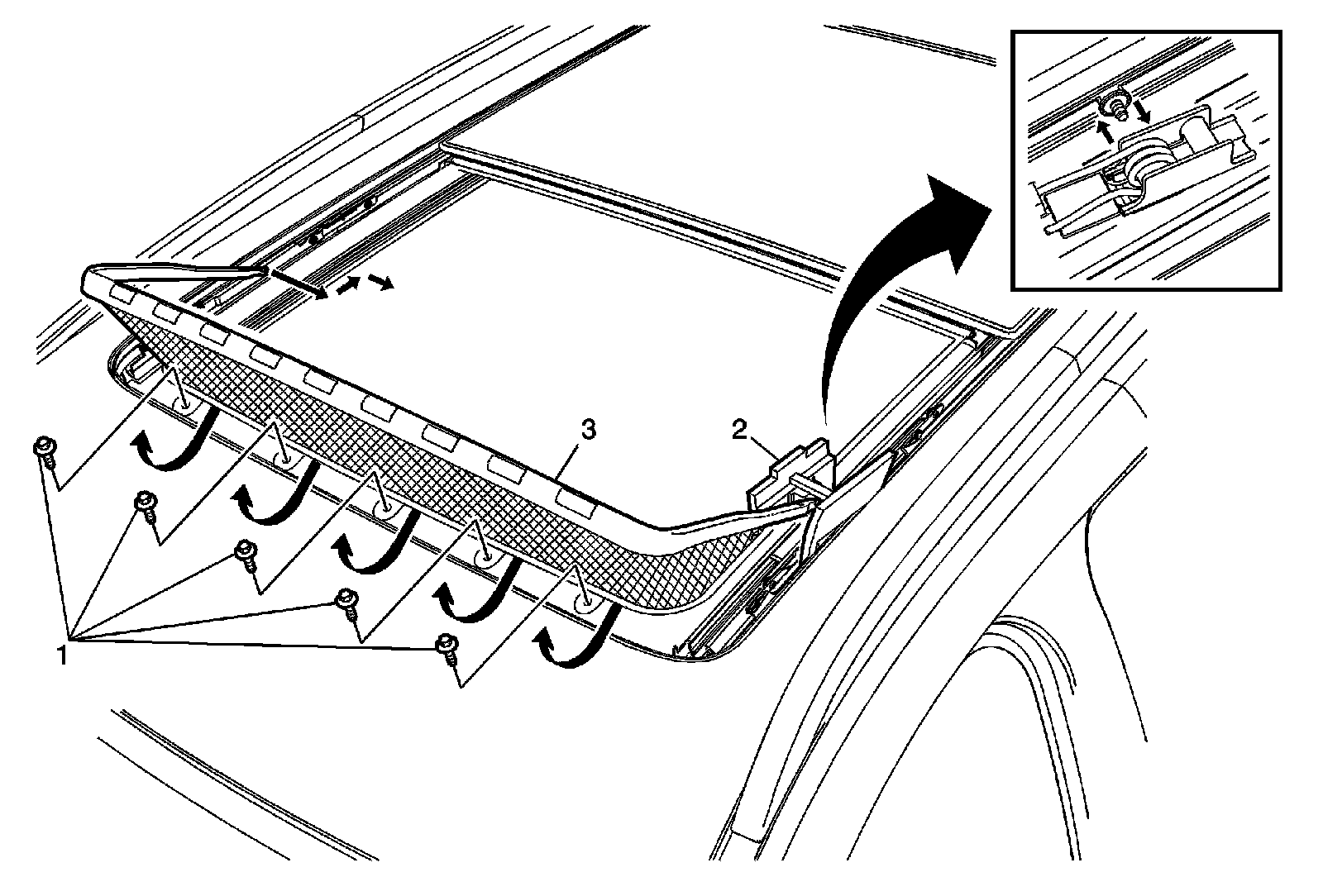 3
2
1