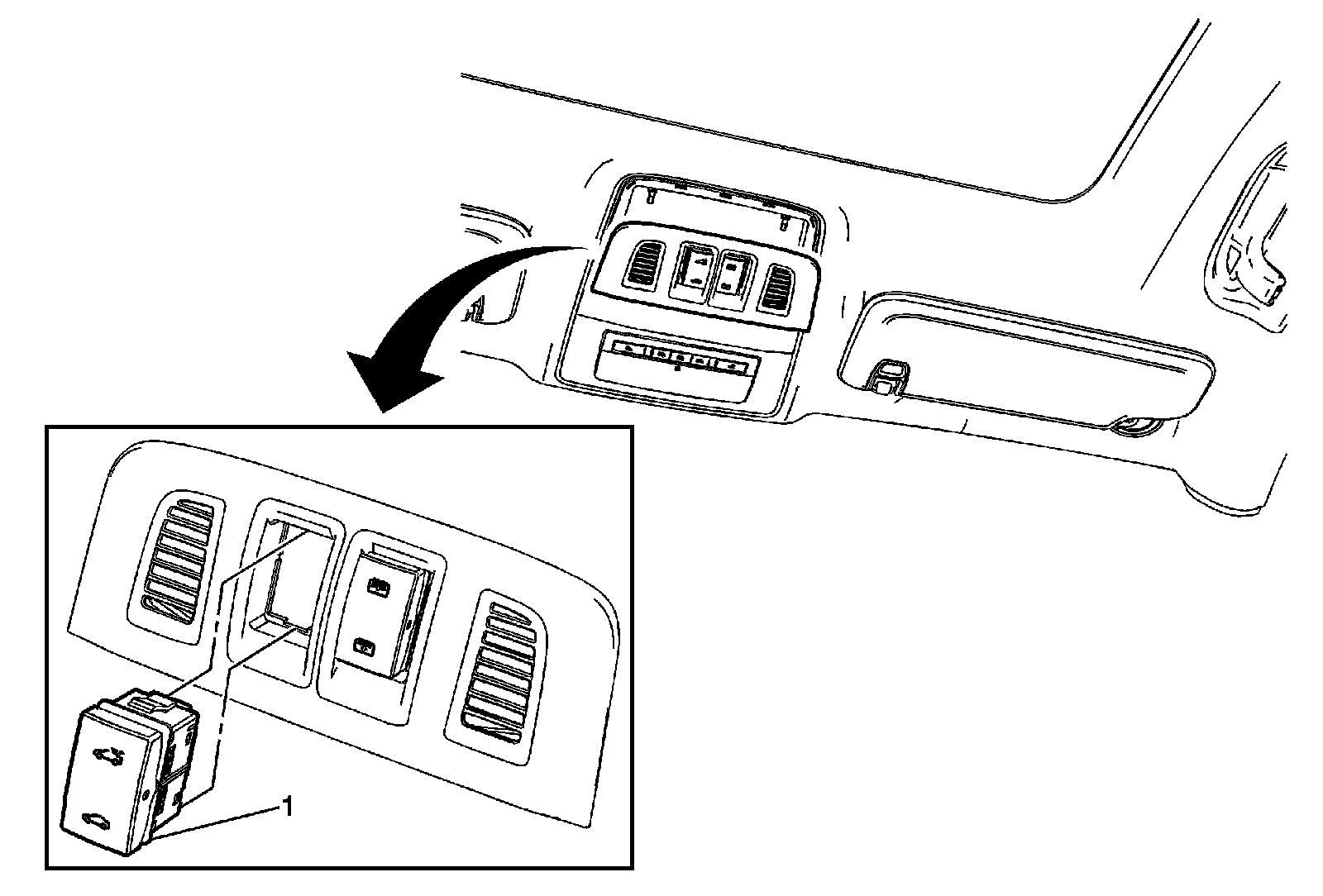 1