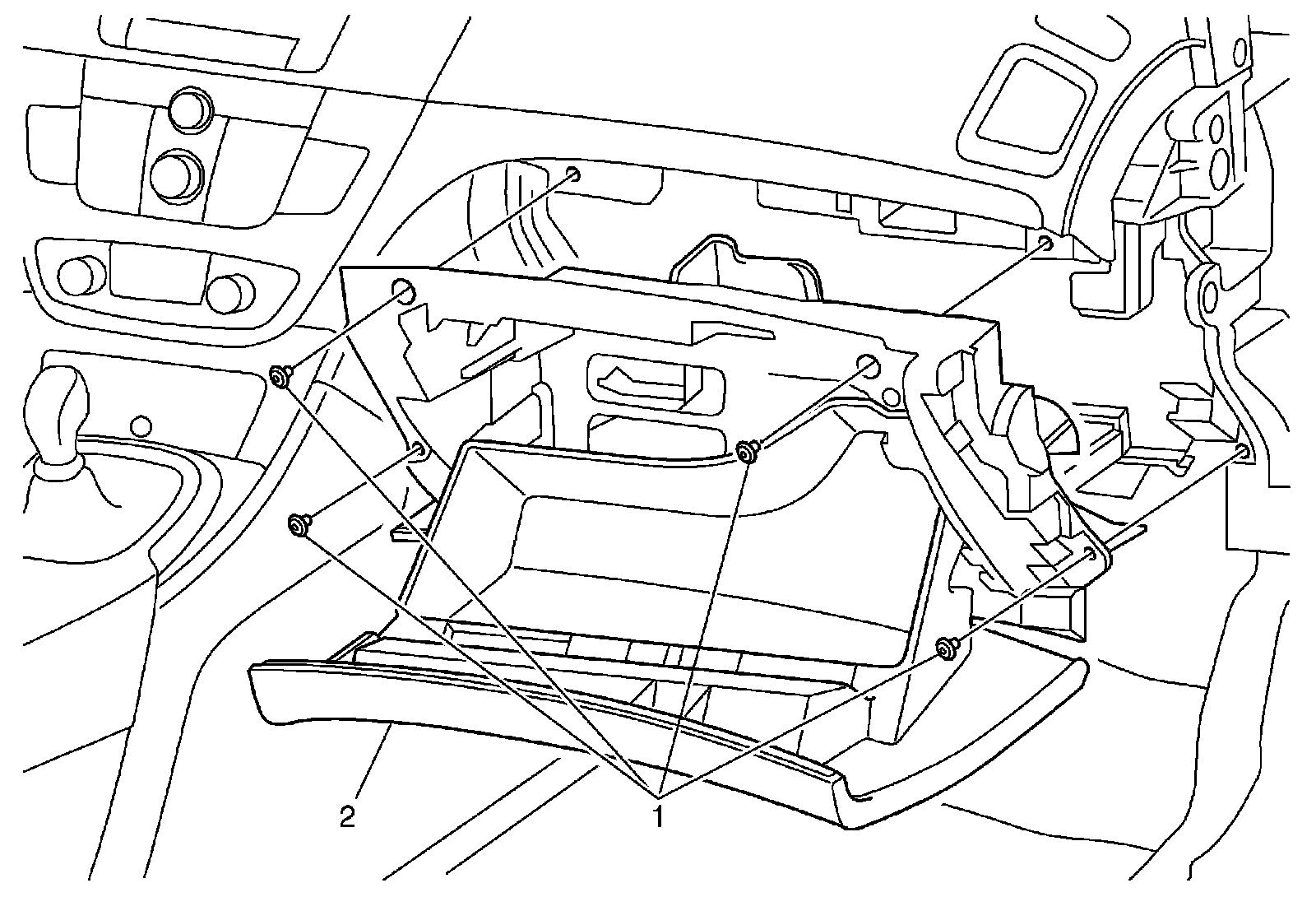 2

1