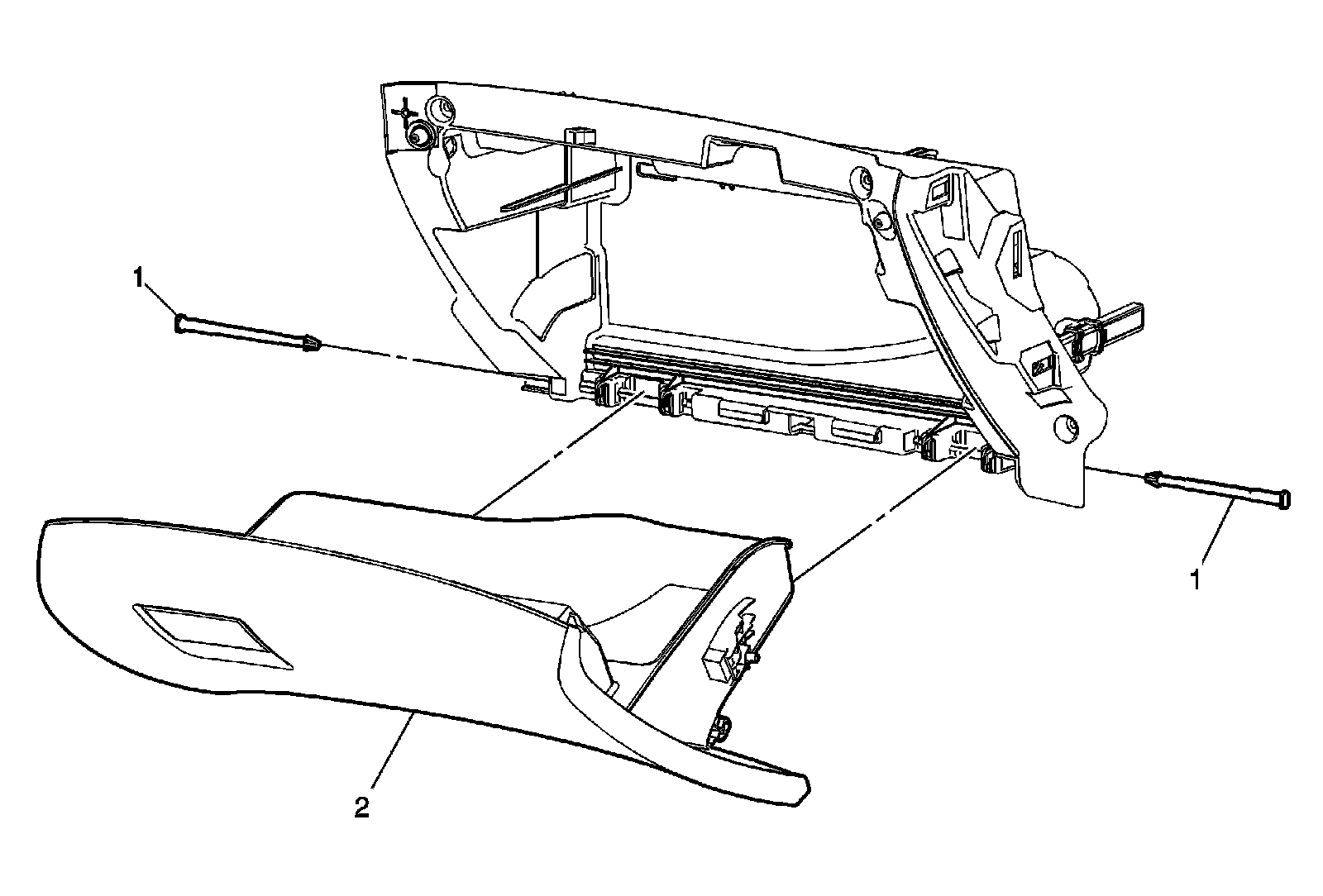 1
1
2