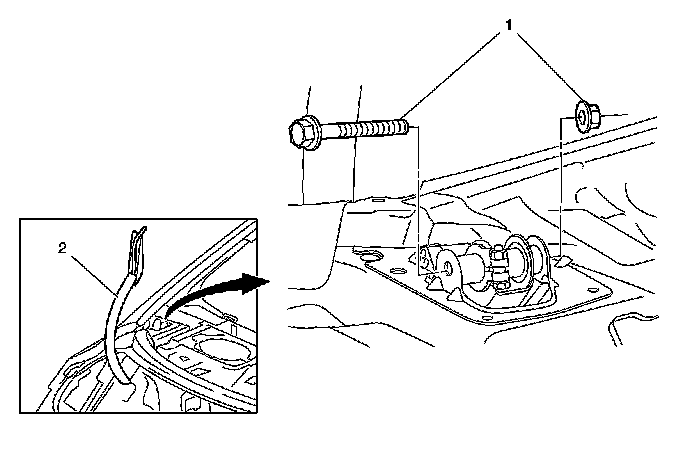 1
2