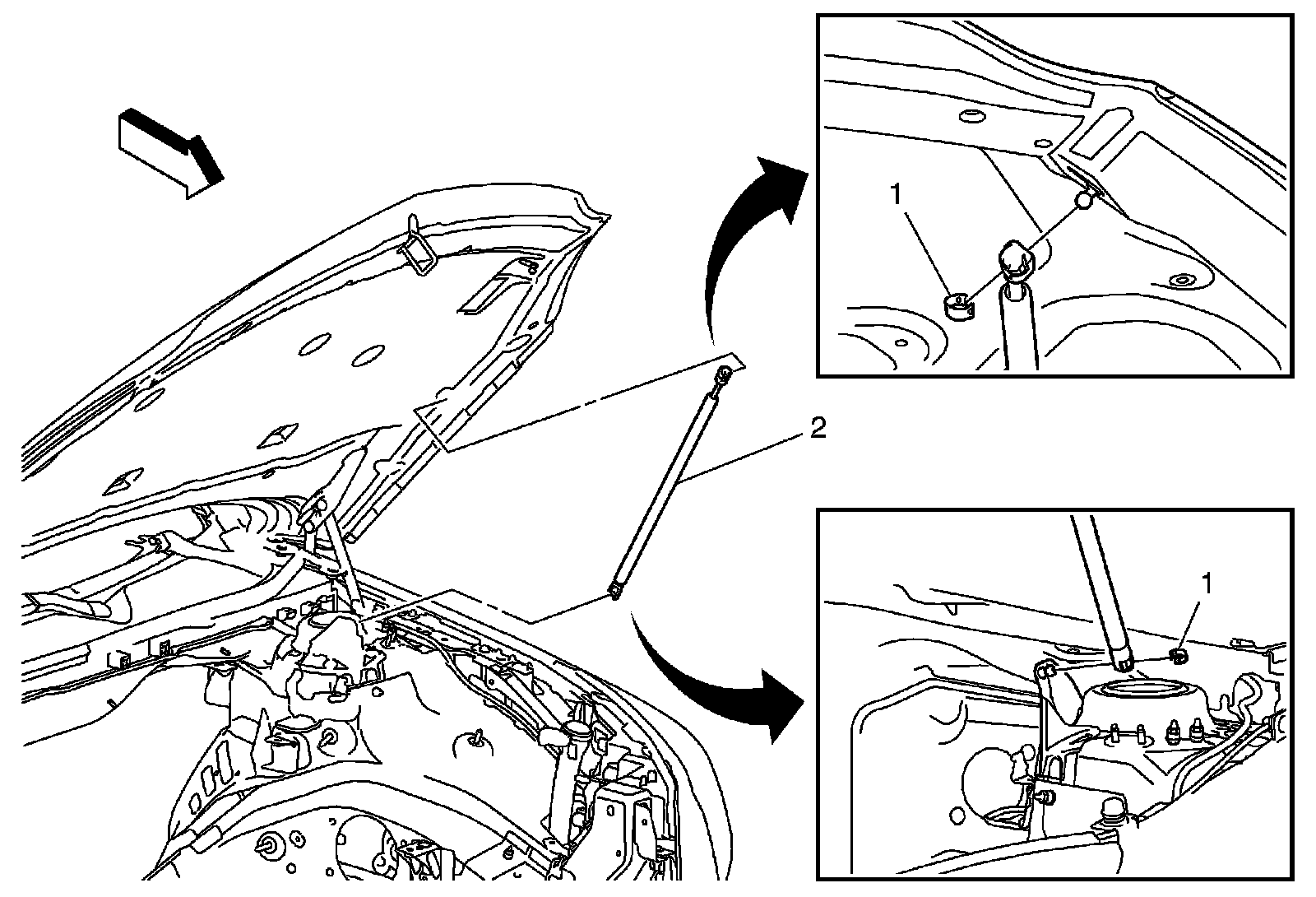 1

2

1